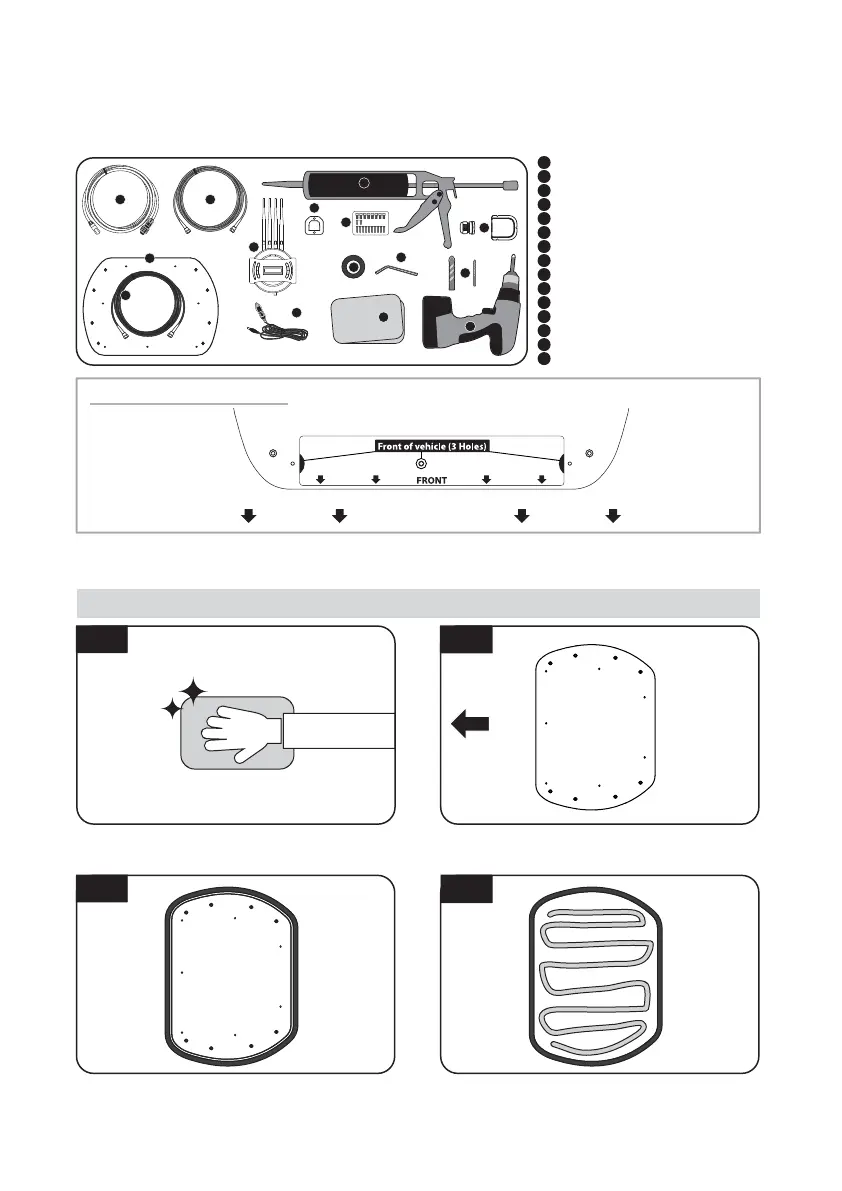 Front of vehicle (3 Holes)

FRONT