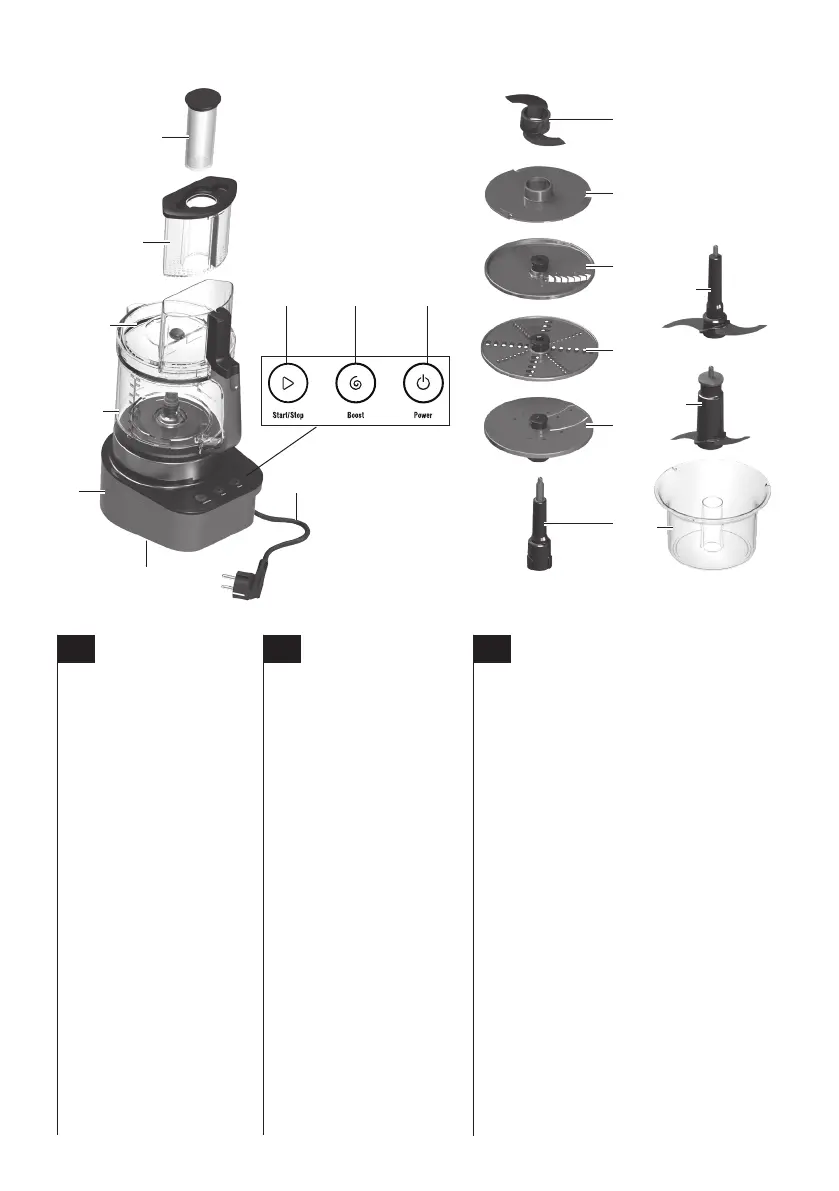 Start/Stop
Boost
Power