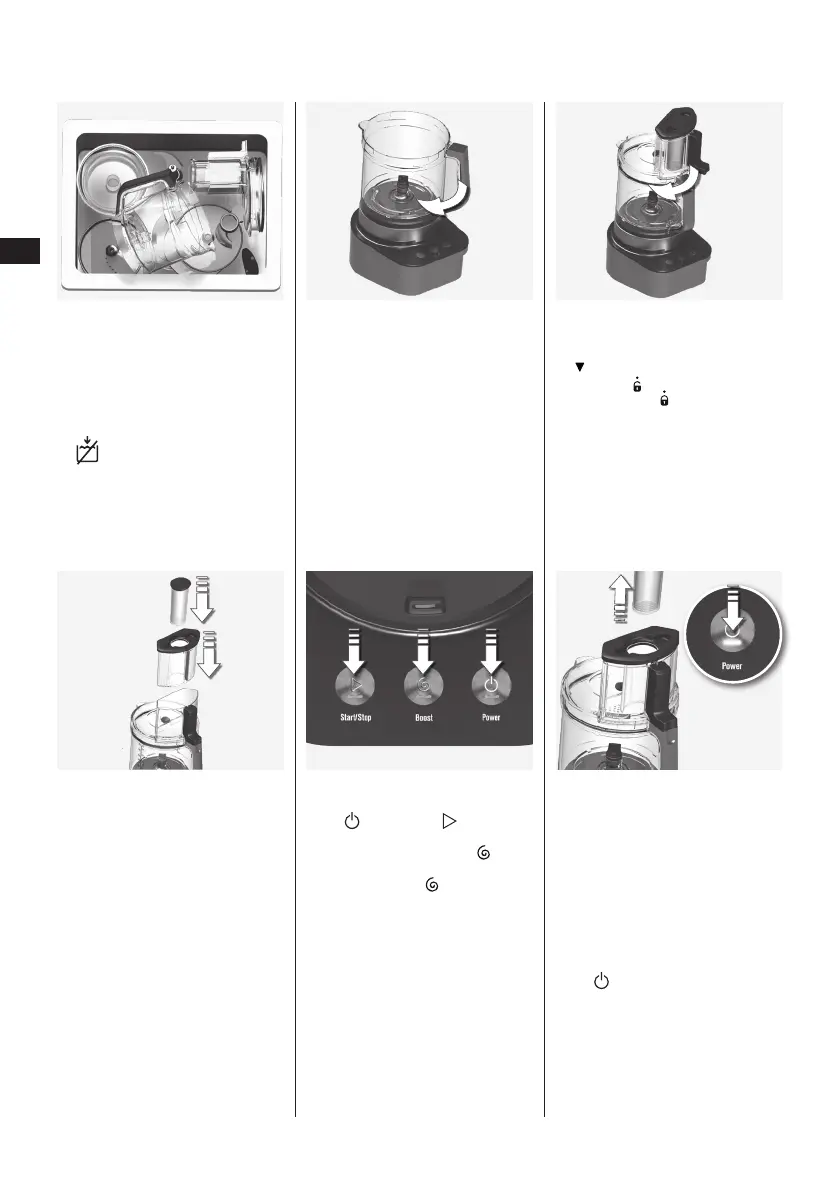 Start/Stop

Boost

Power

Power