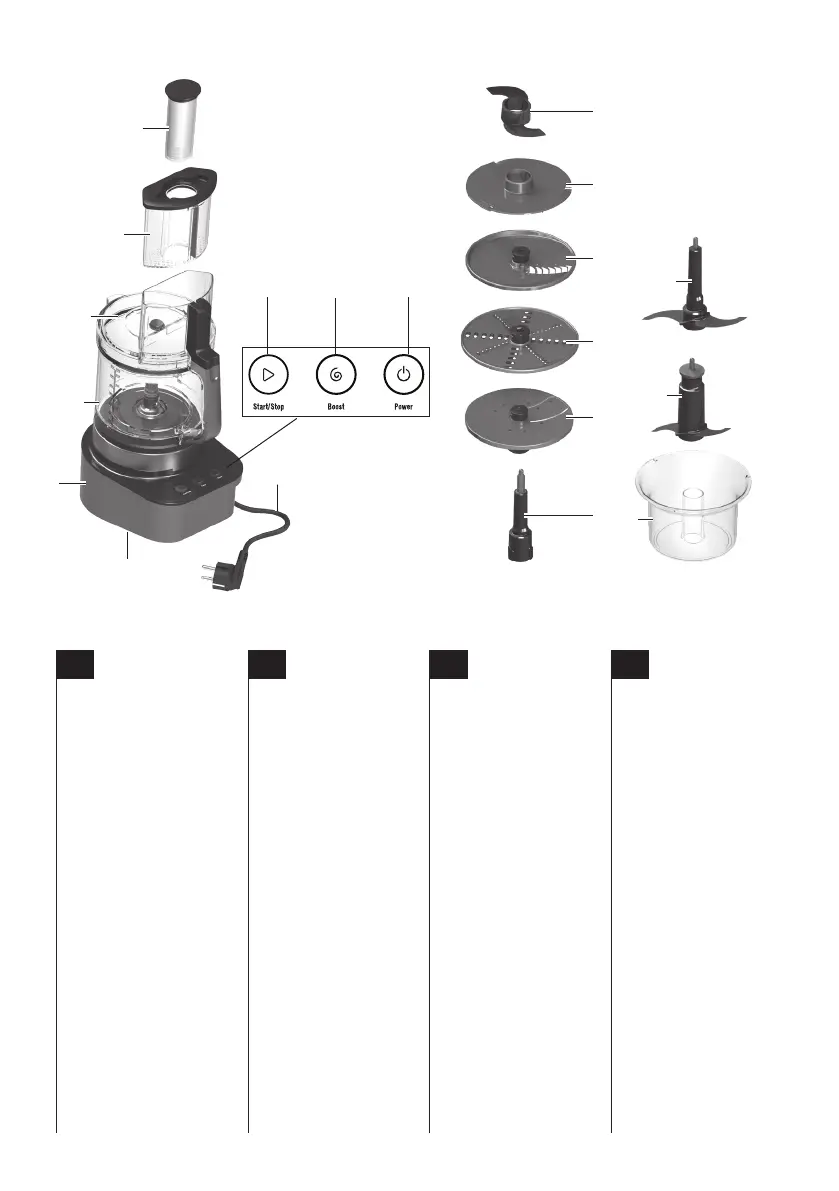 Start/Stop

Boost

Power