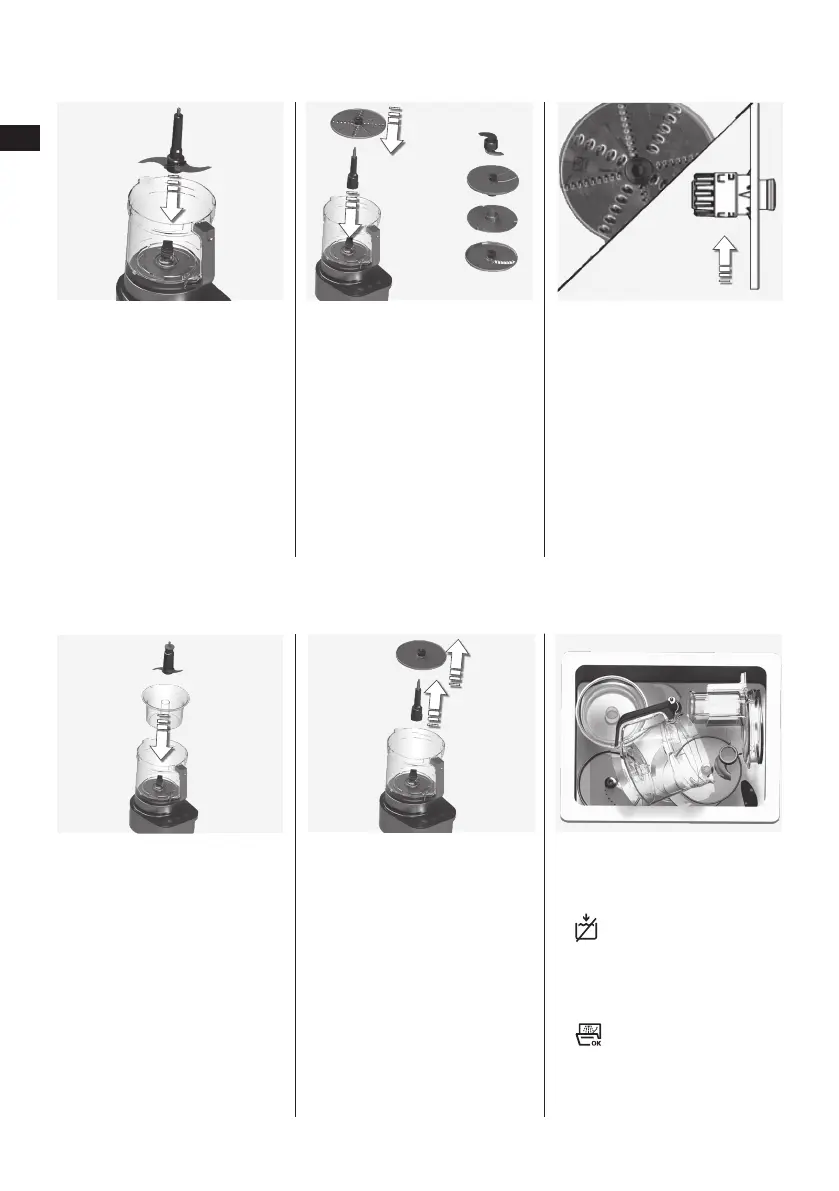 OK