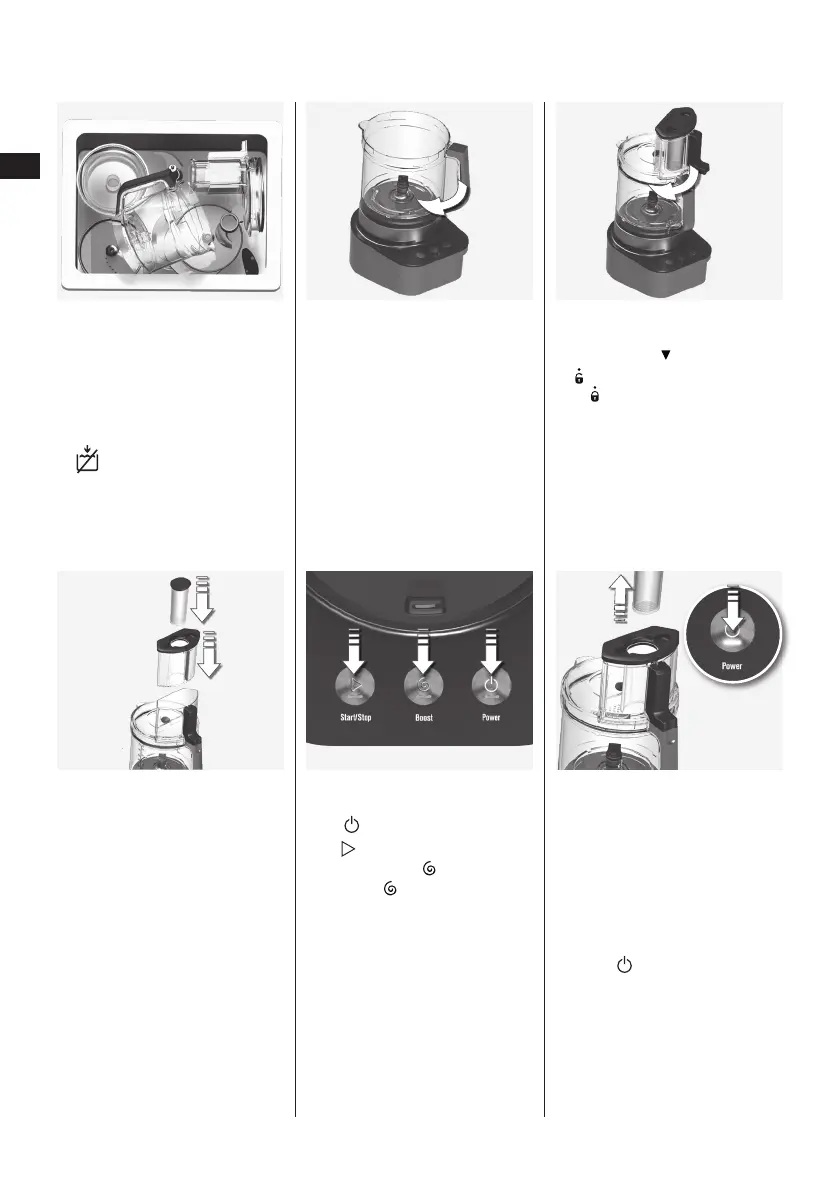 Start/Stop

Boost

Power

Power