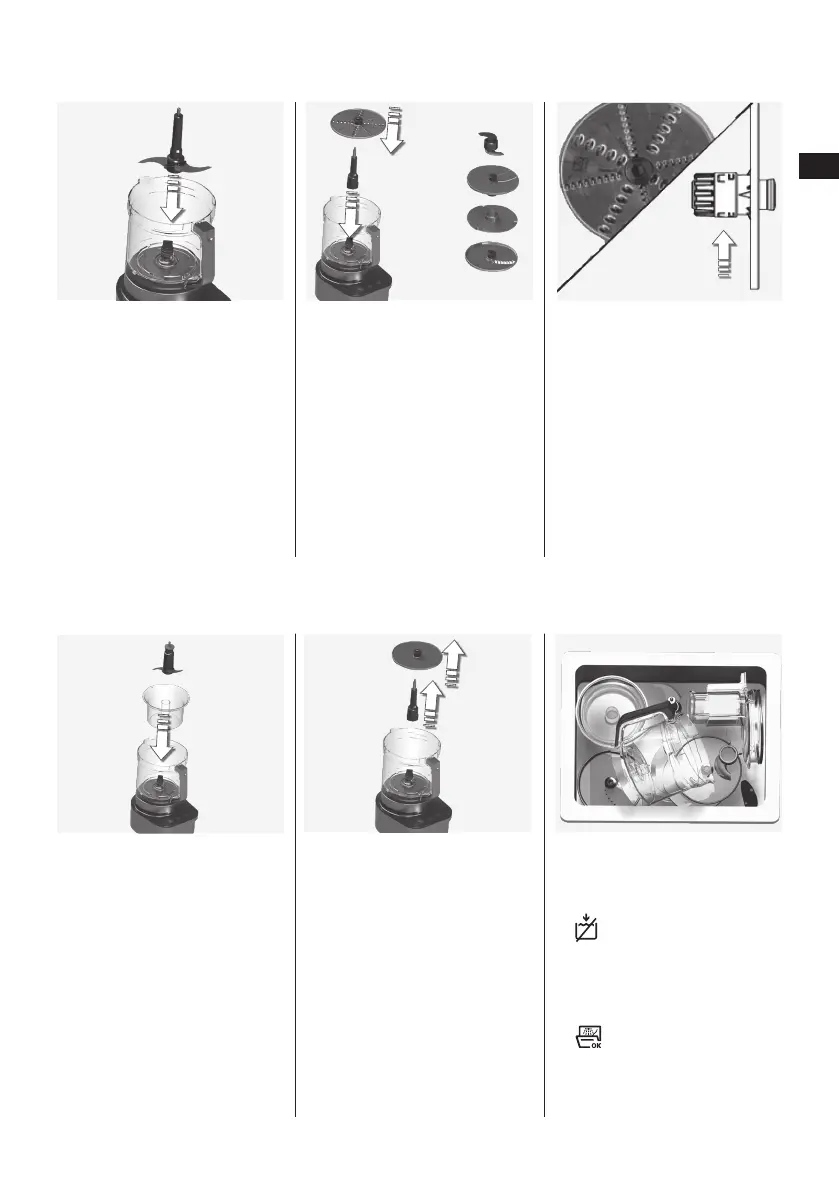 OK