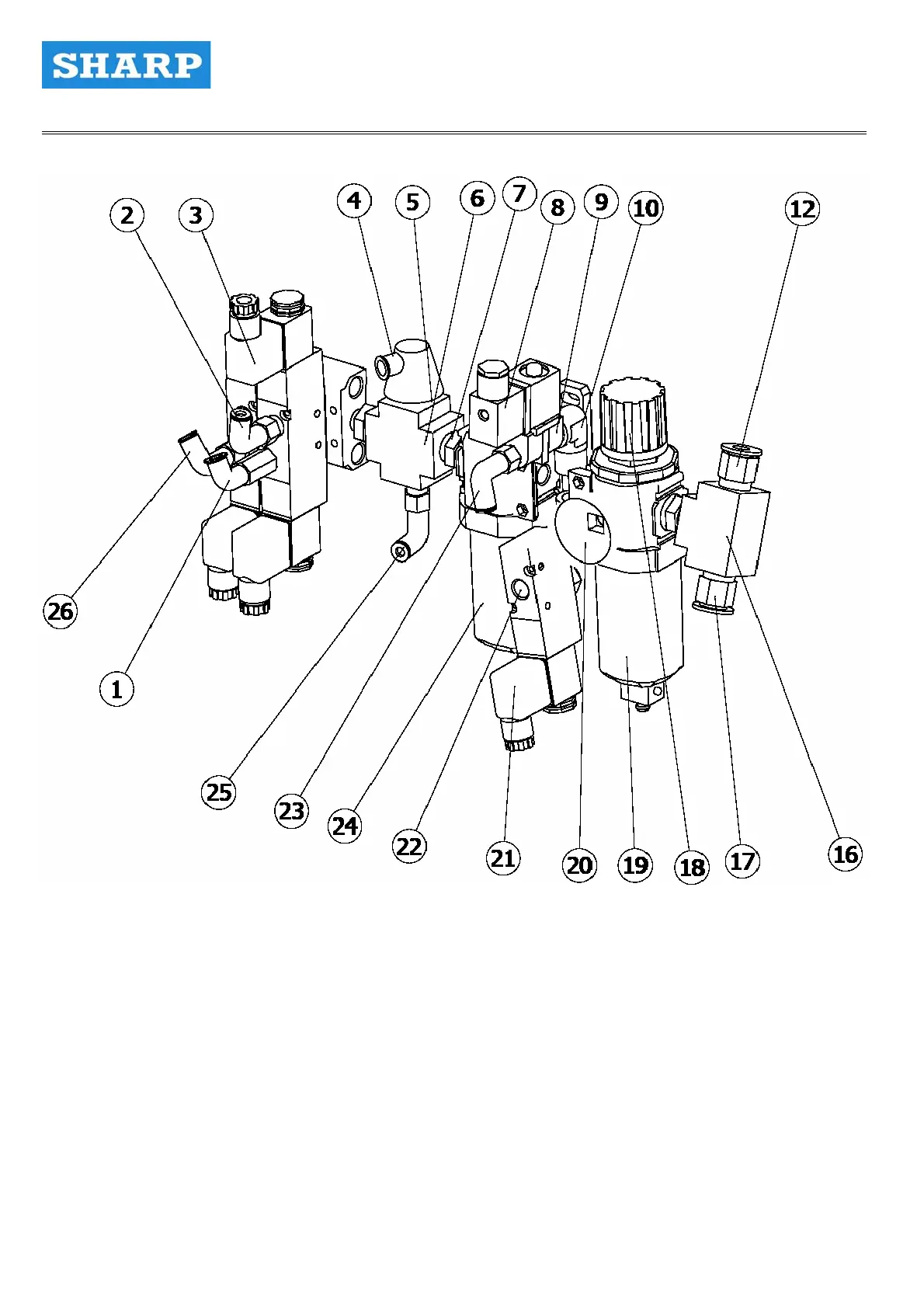 SHARP

2 3 4 5 6 7 8 9 10 12

26

1

25 23 24 22 21 20 19 18 17 16