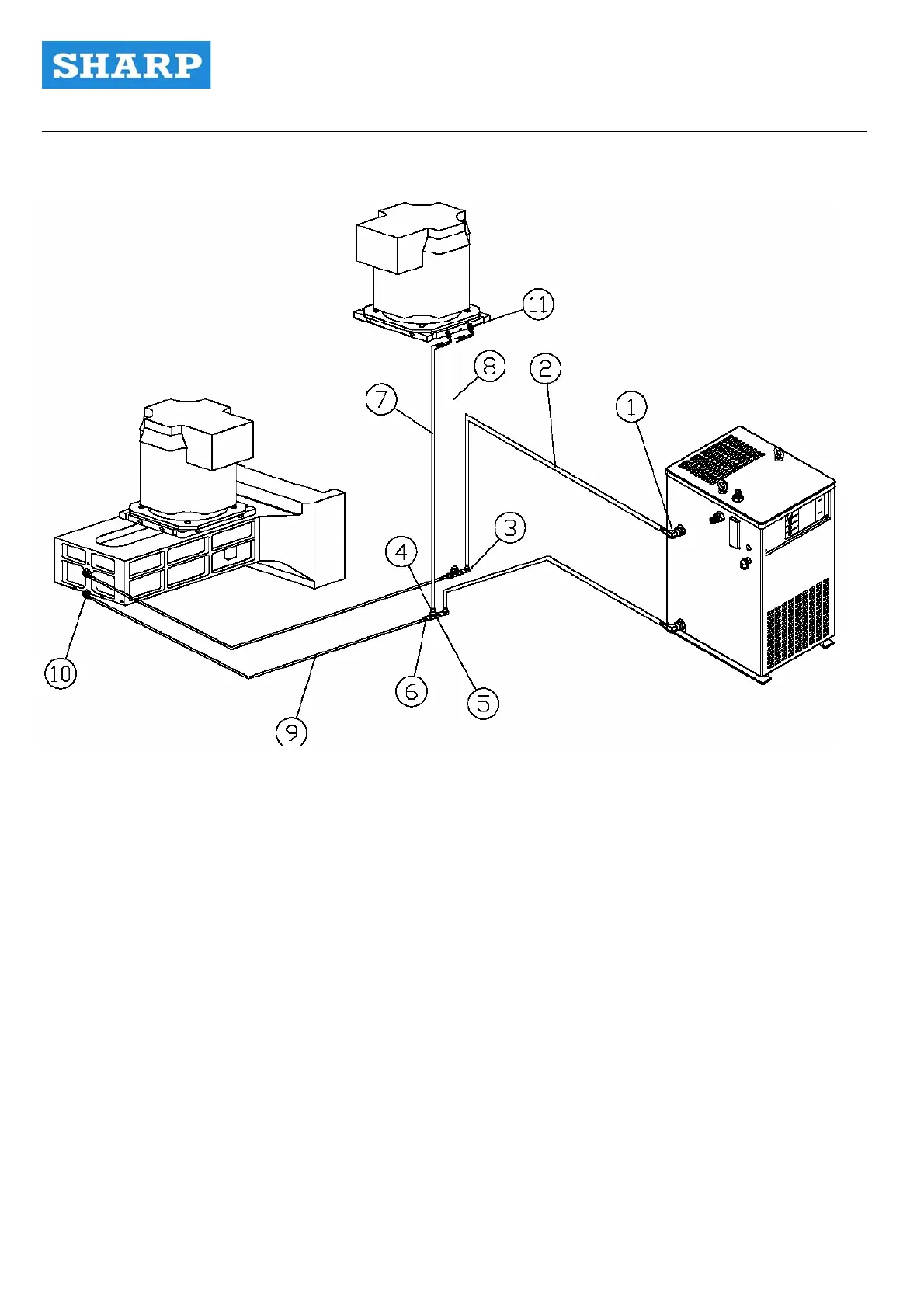 SHARP

11
8
2
7
1
3
4
10
6
5
9