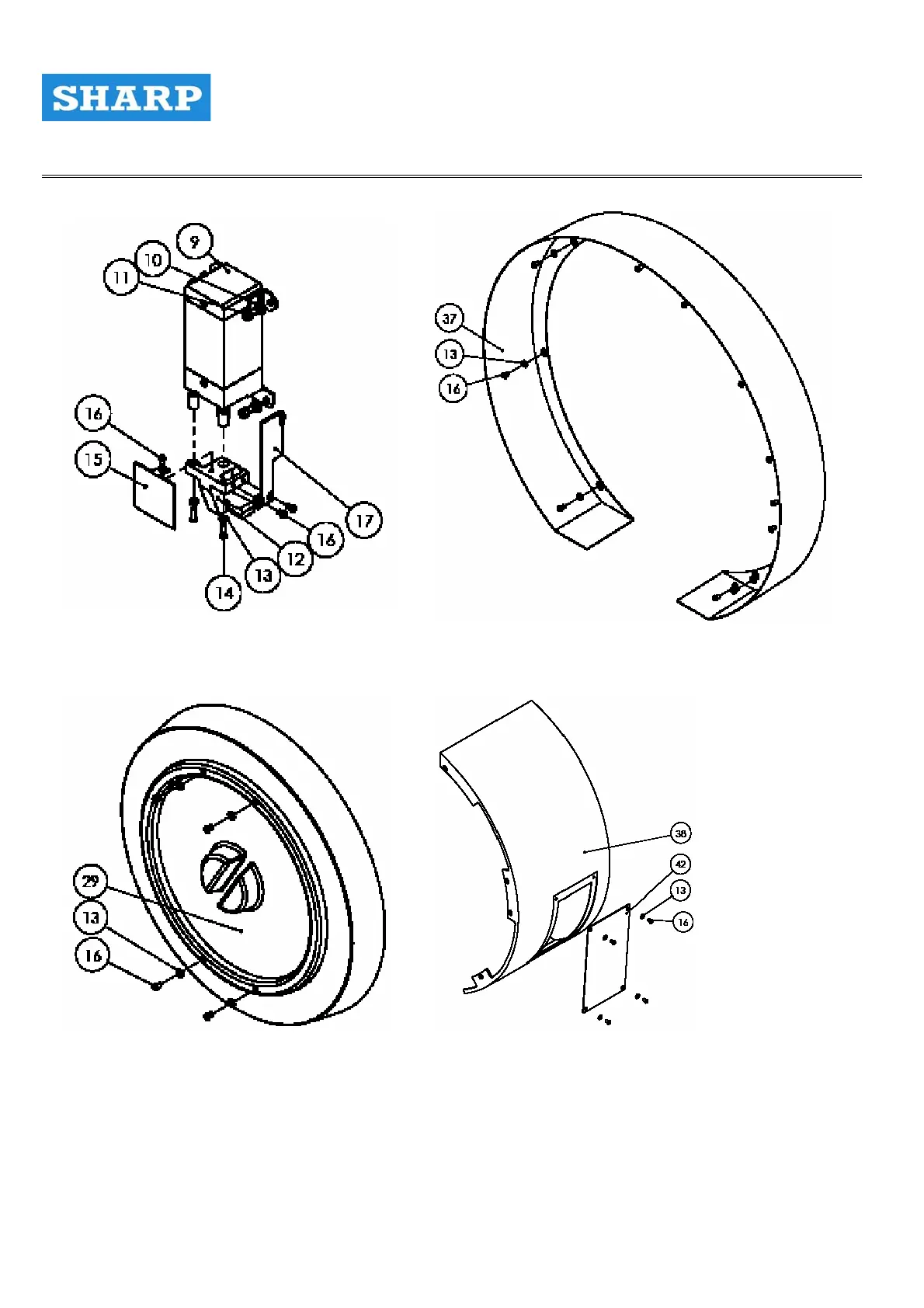 SHARP

9
10
11
16
15
17
16
12
13
14

37
13
16

29
13
16

38
42
13
16