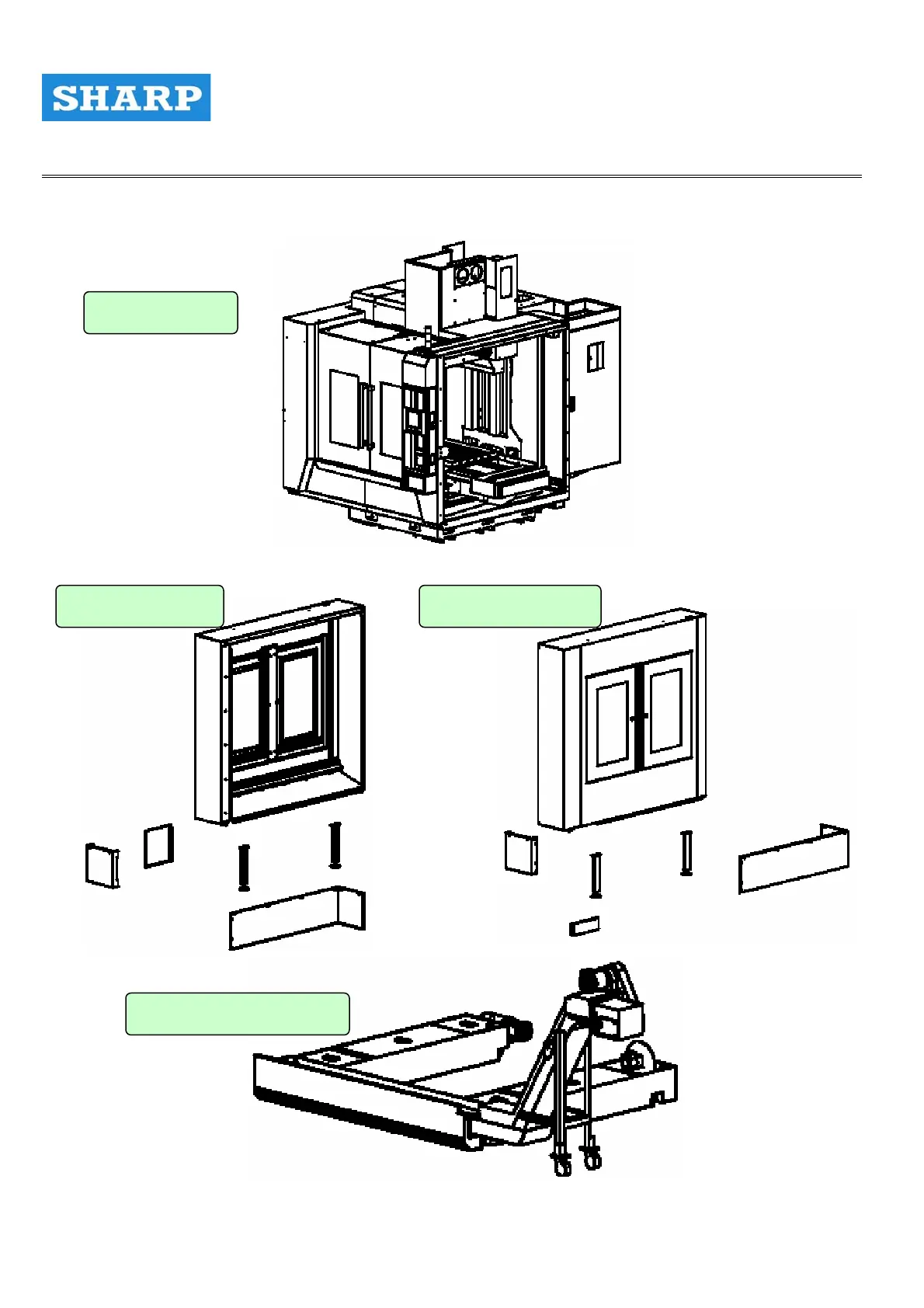 SHARP