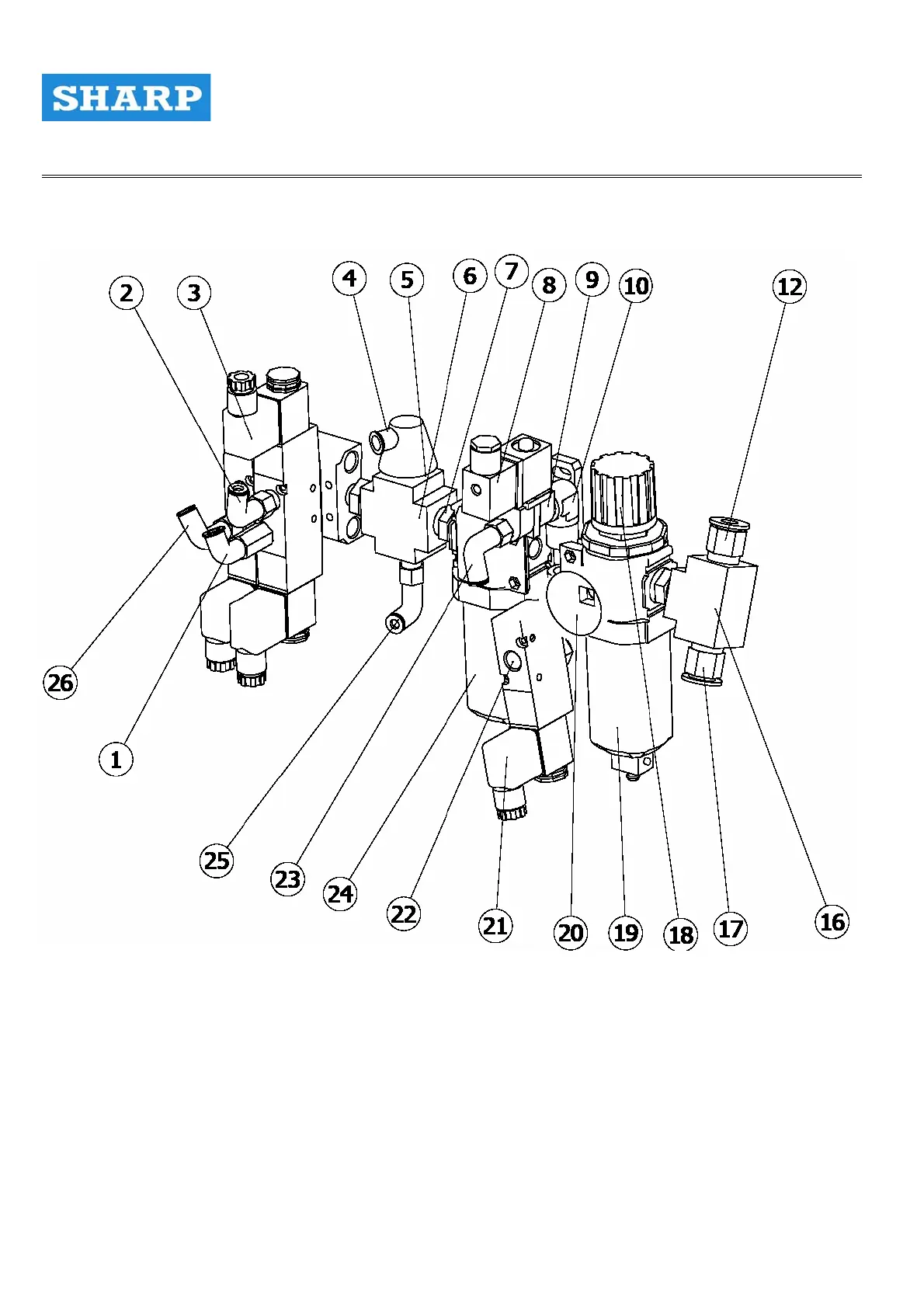 SHARP

2 3 4 5 6 7 8 9 10 12

26

1

25 23 24 22 21 20 19 18 17 16