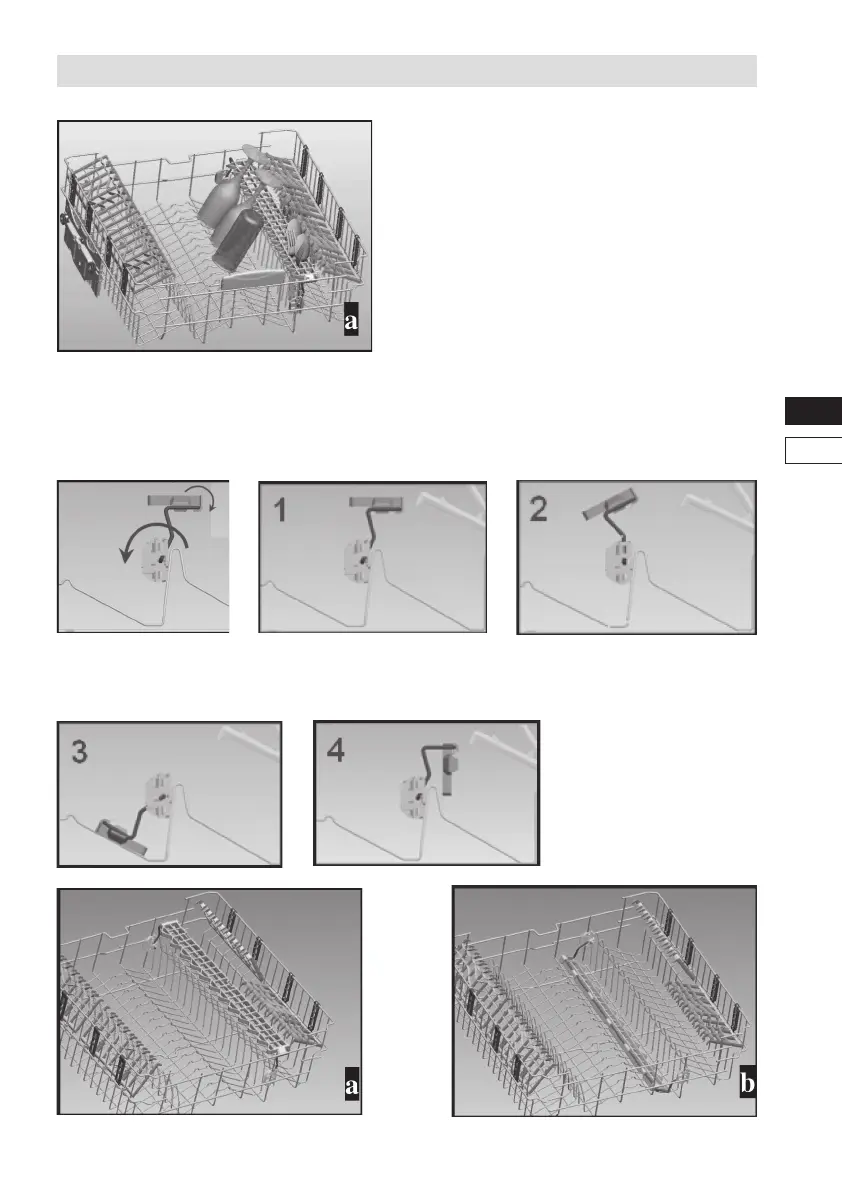 a

1

2

3

4

a

b