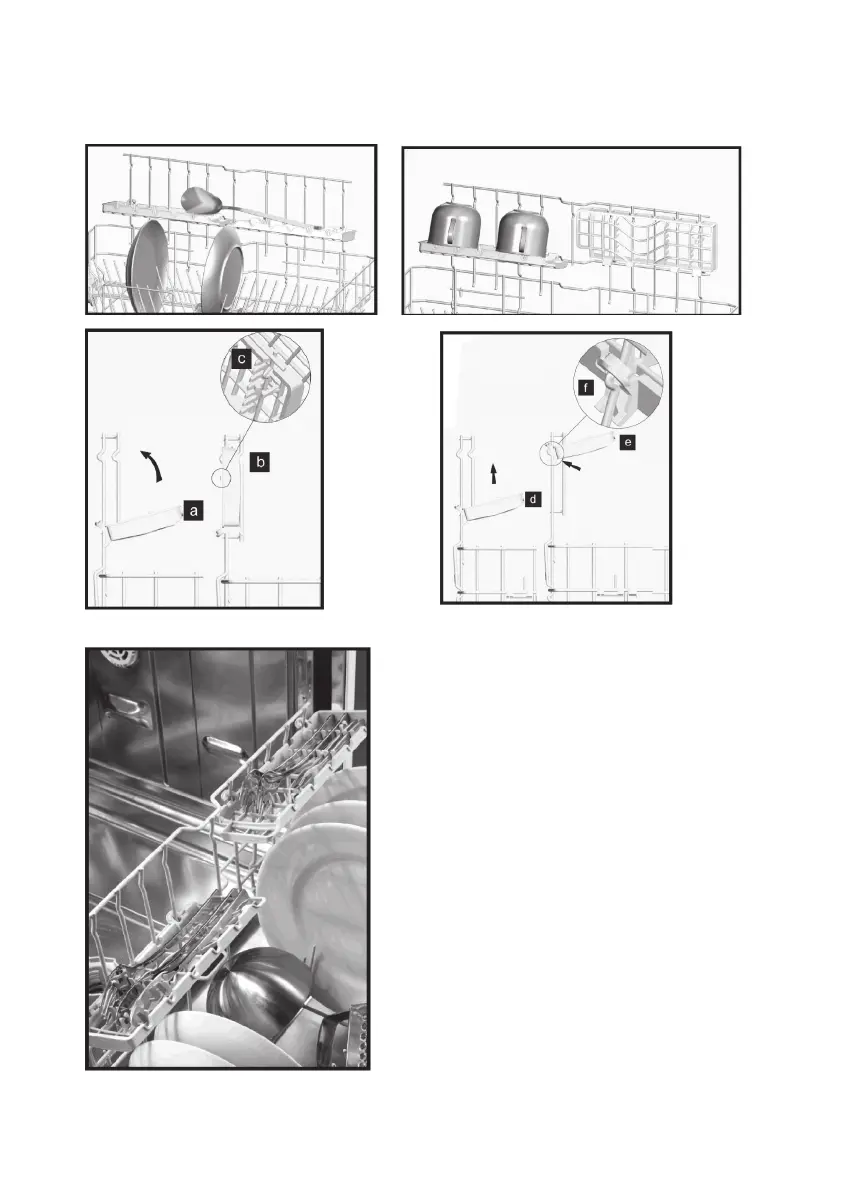 c

b

a

f

e

d