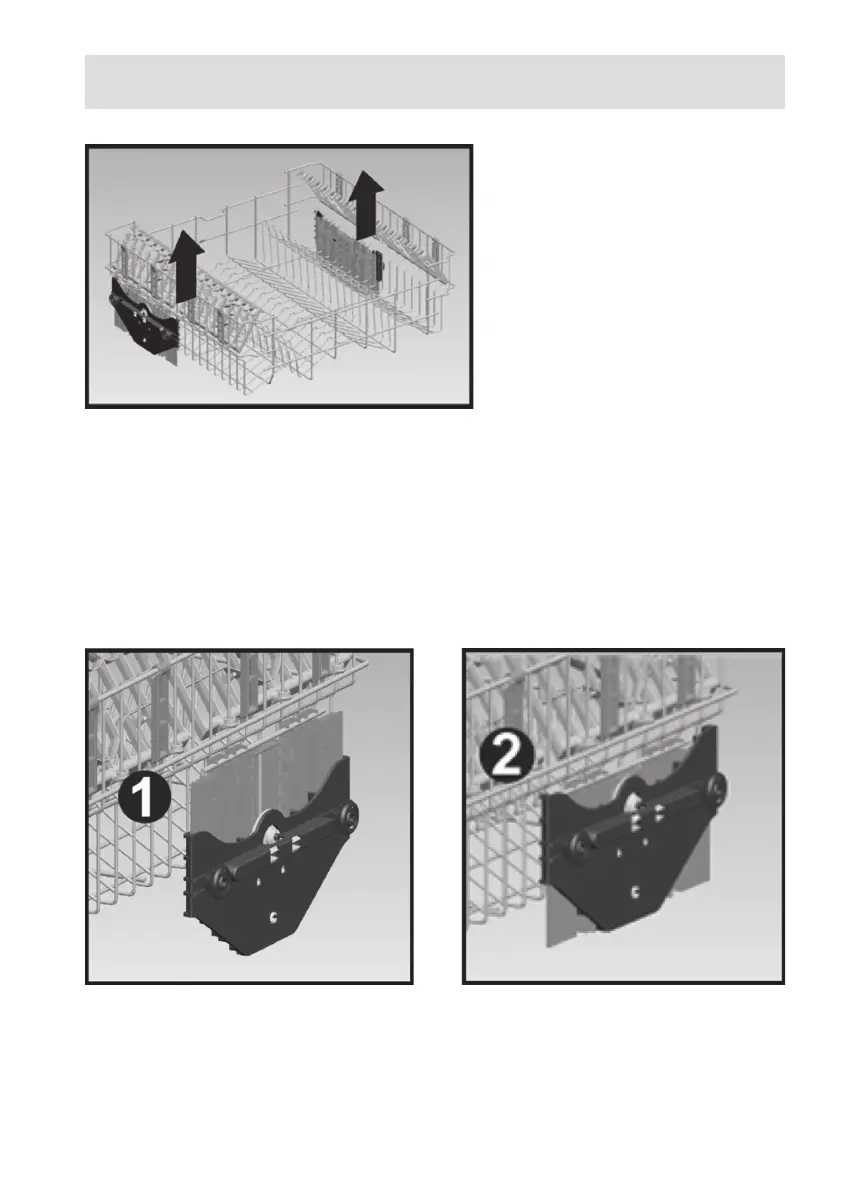 1

2