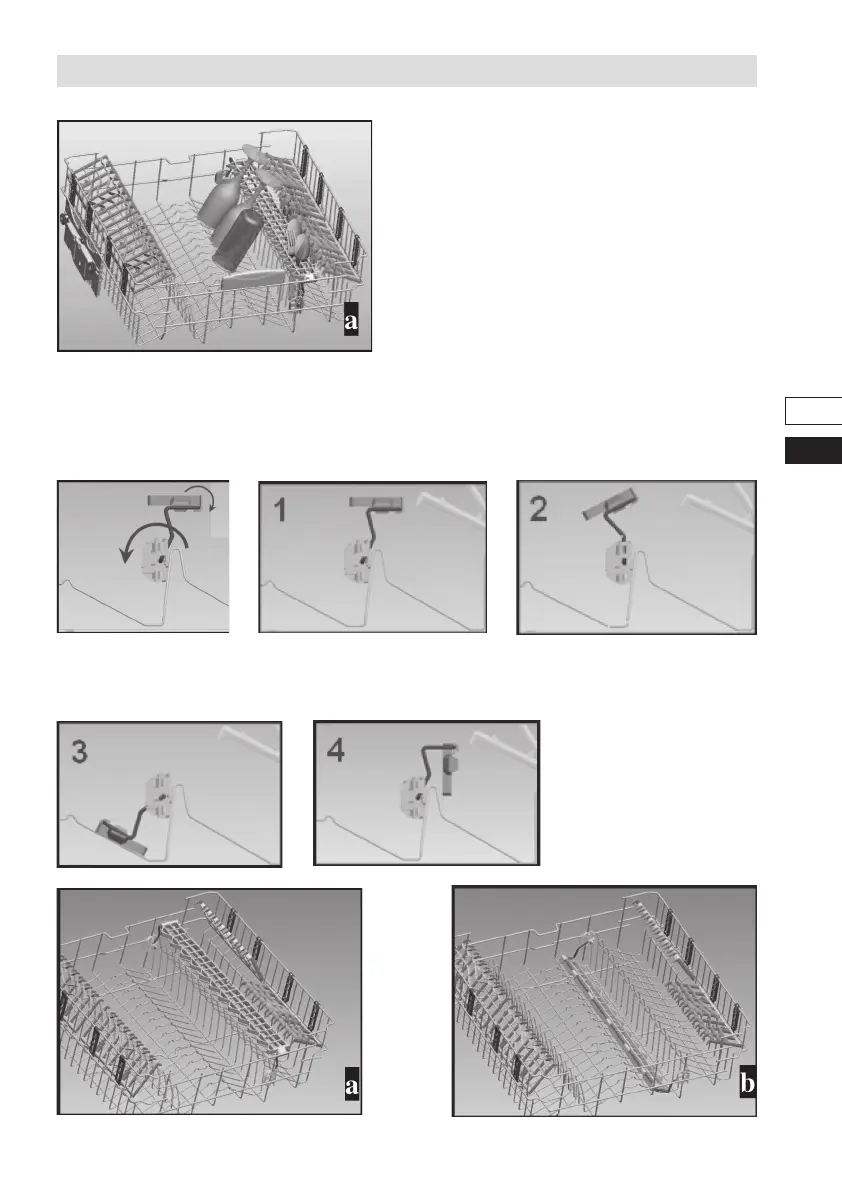 a

1

2

3

4

a

b