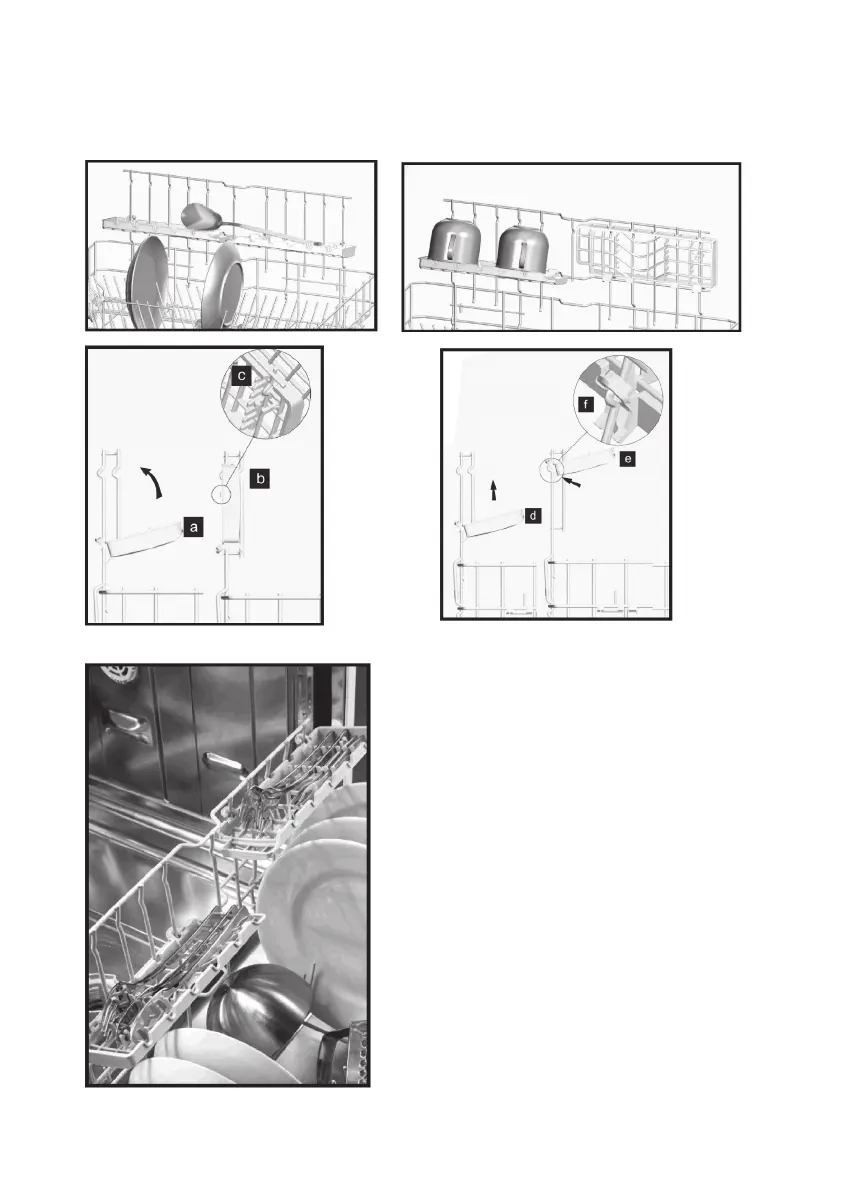 c

b

a

f

e

d