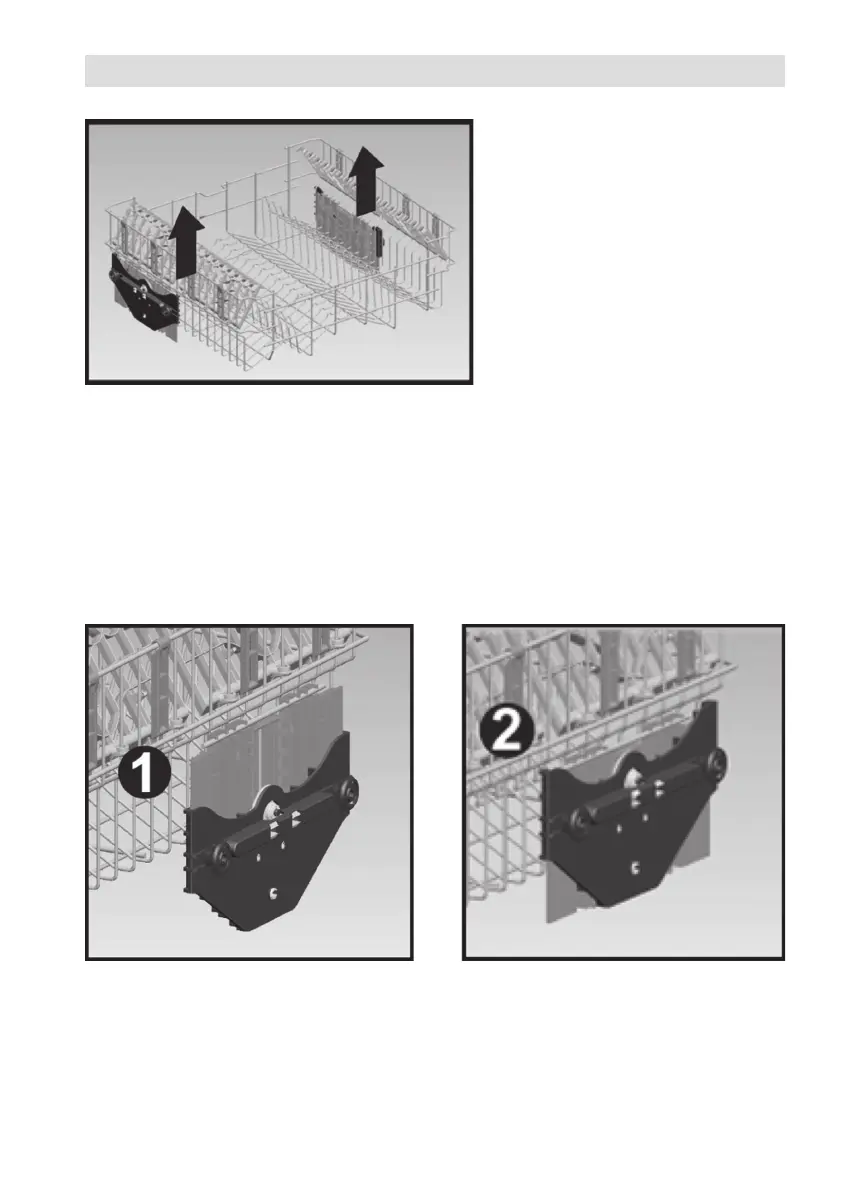 1

2