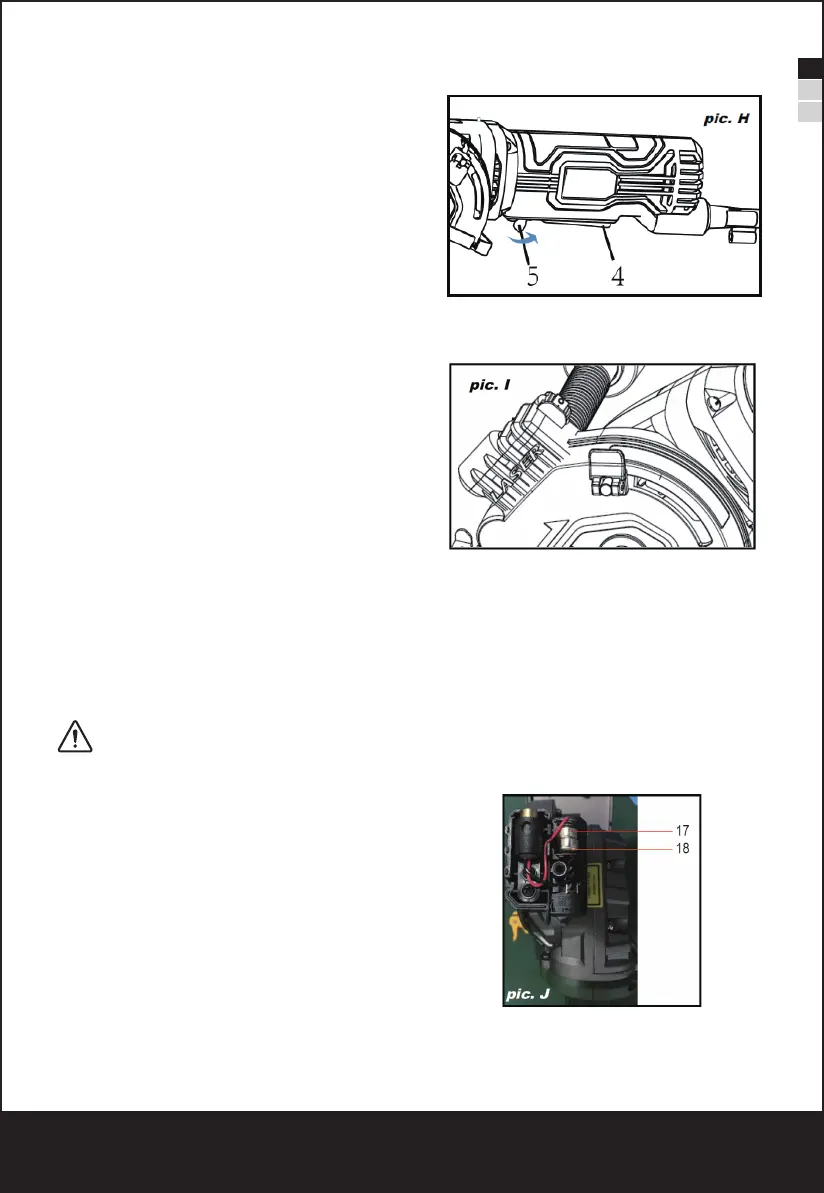 pic. H

5 4

pic. I

17

18

pic. J