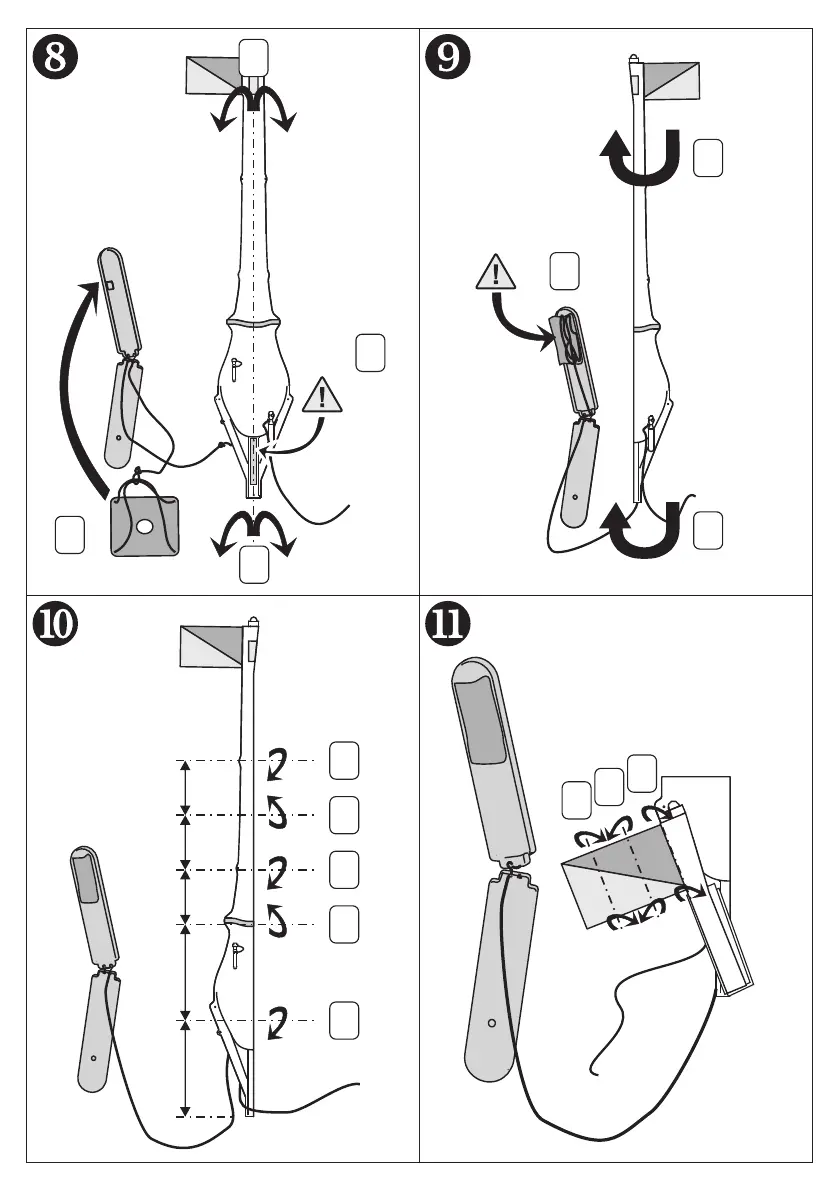 8

9

10

11