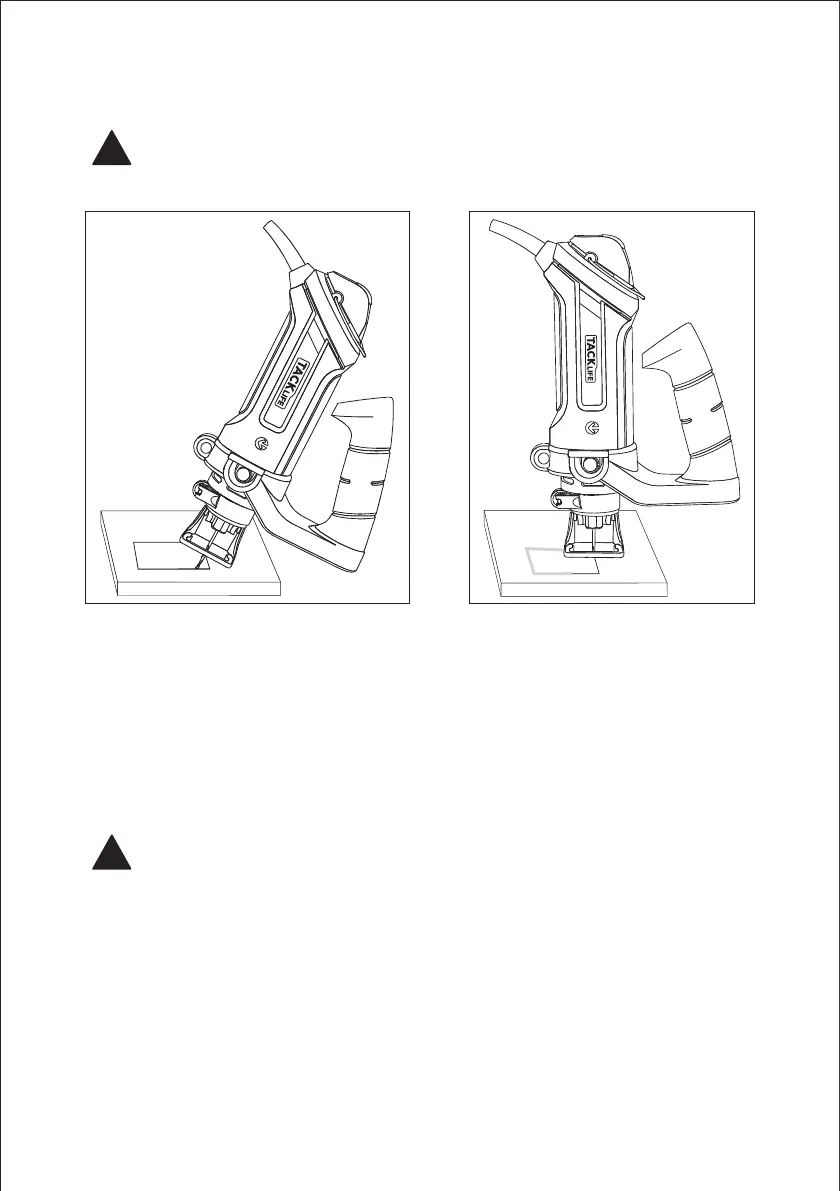 TACKLIFE

TACKLIFE