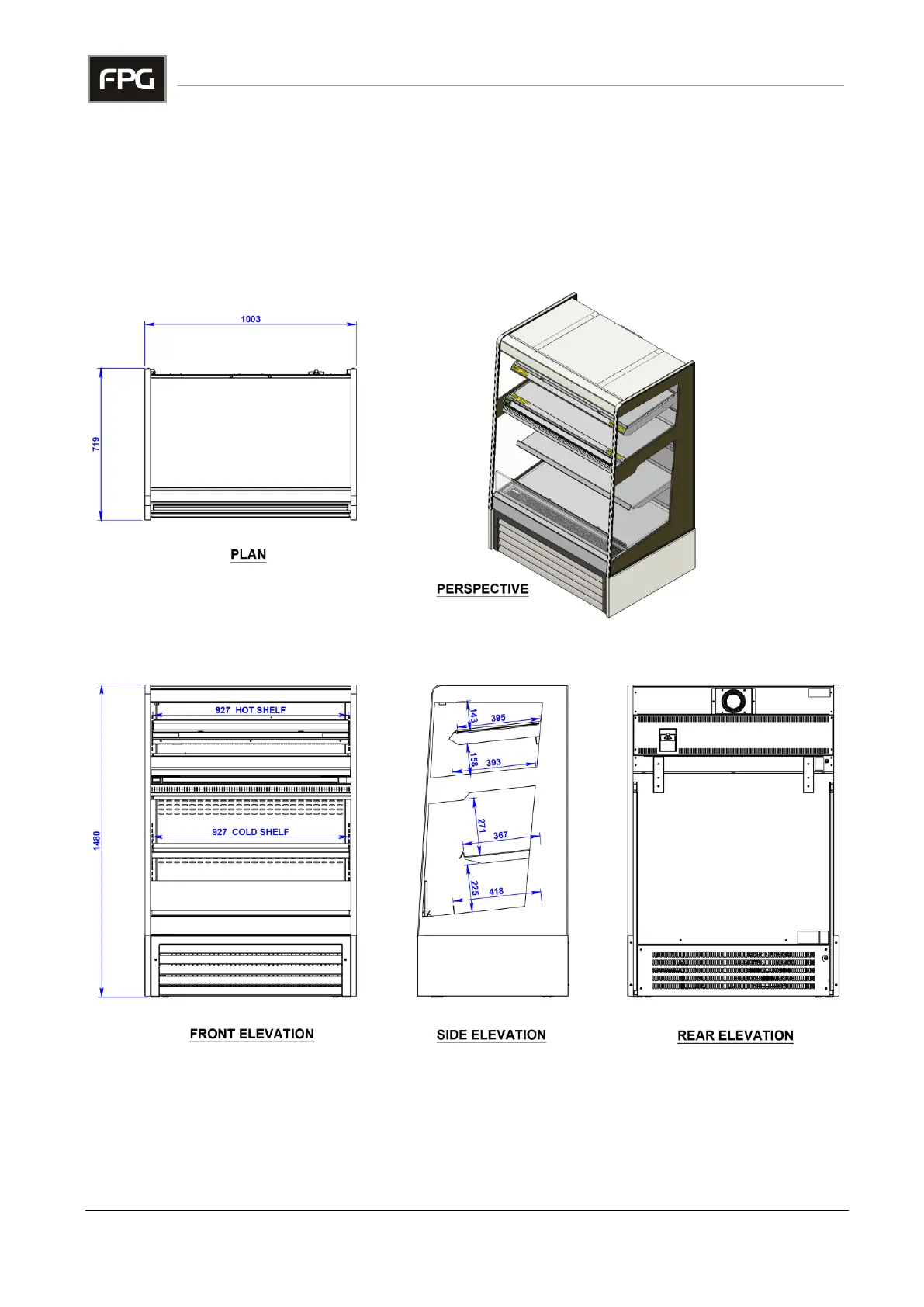 FPG

1003

719

PLAN

PERSPECTIVE

1480

927 HOT SHELF

927 COLD SHELF

143

395

158

393

271

367

225

418

FRONT ELEVATION

SIDE ELEVATION

REAR ELEVATION