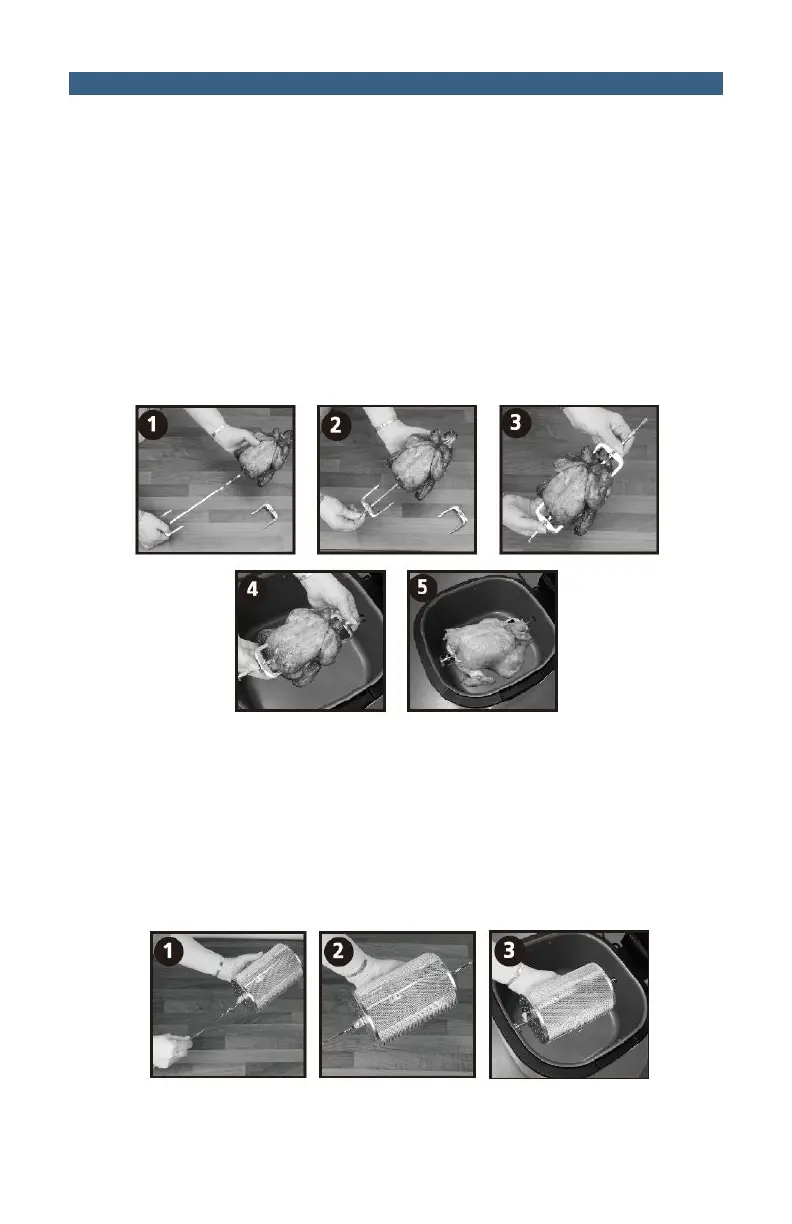 1

2

3

4

5

1

2

3