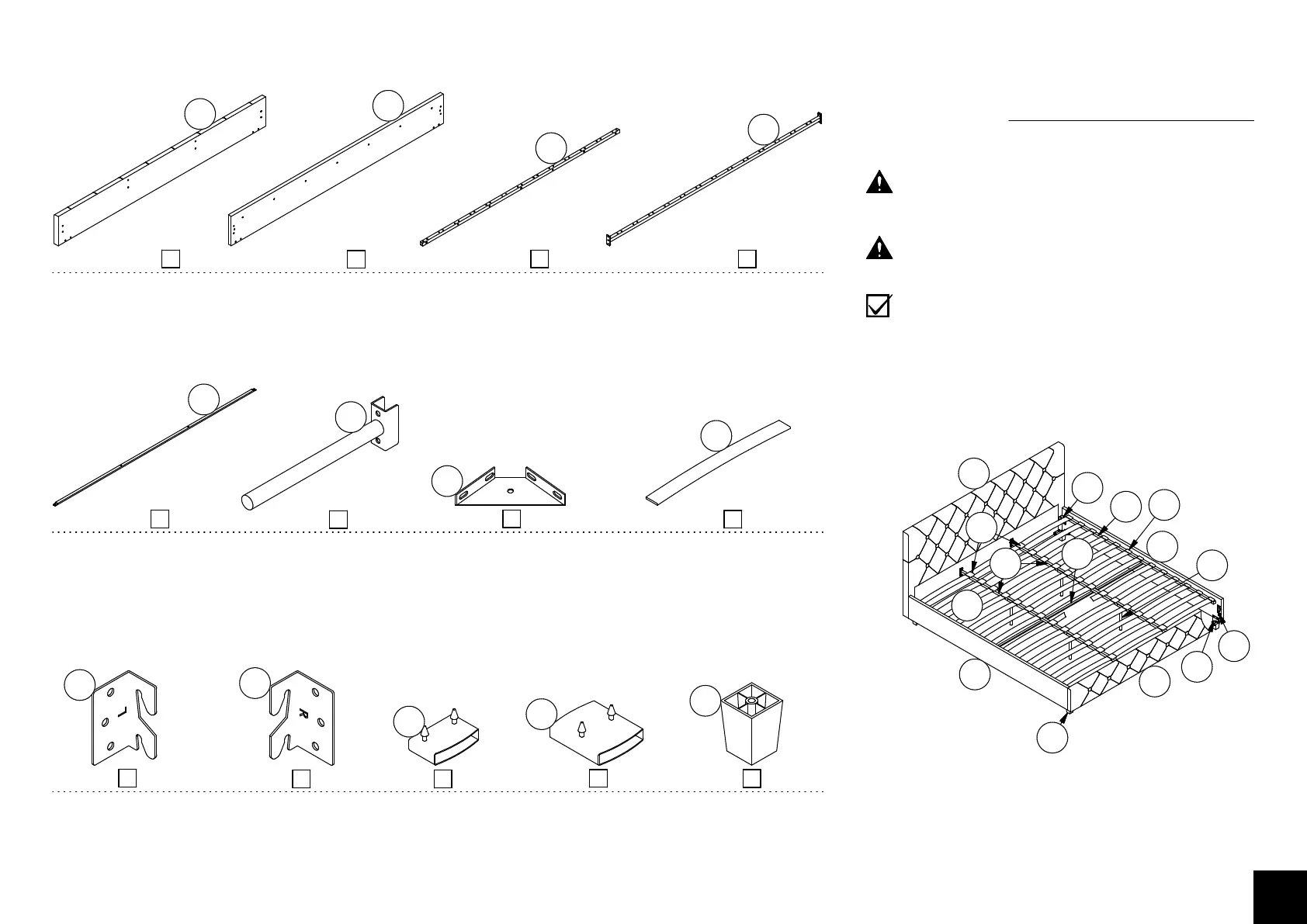 L

R