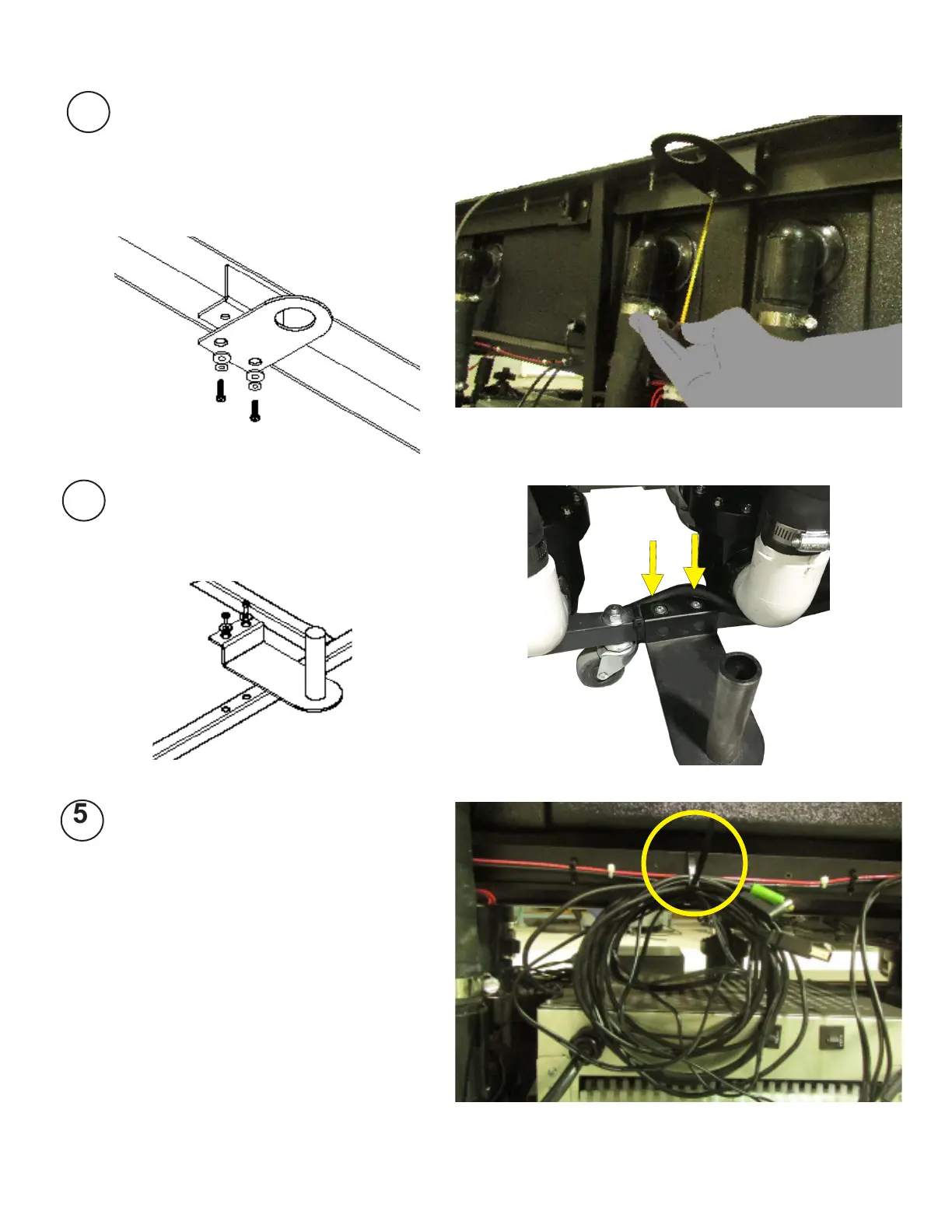 5