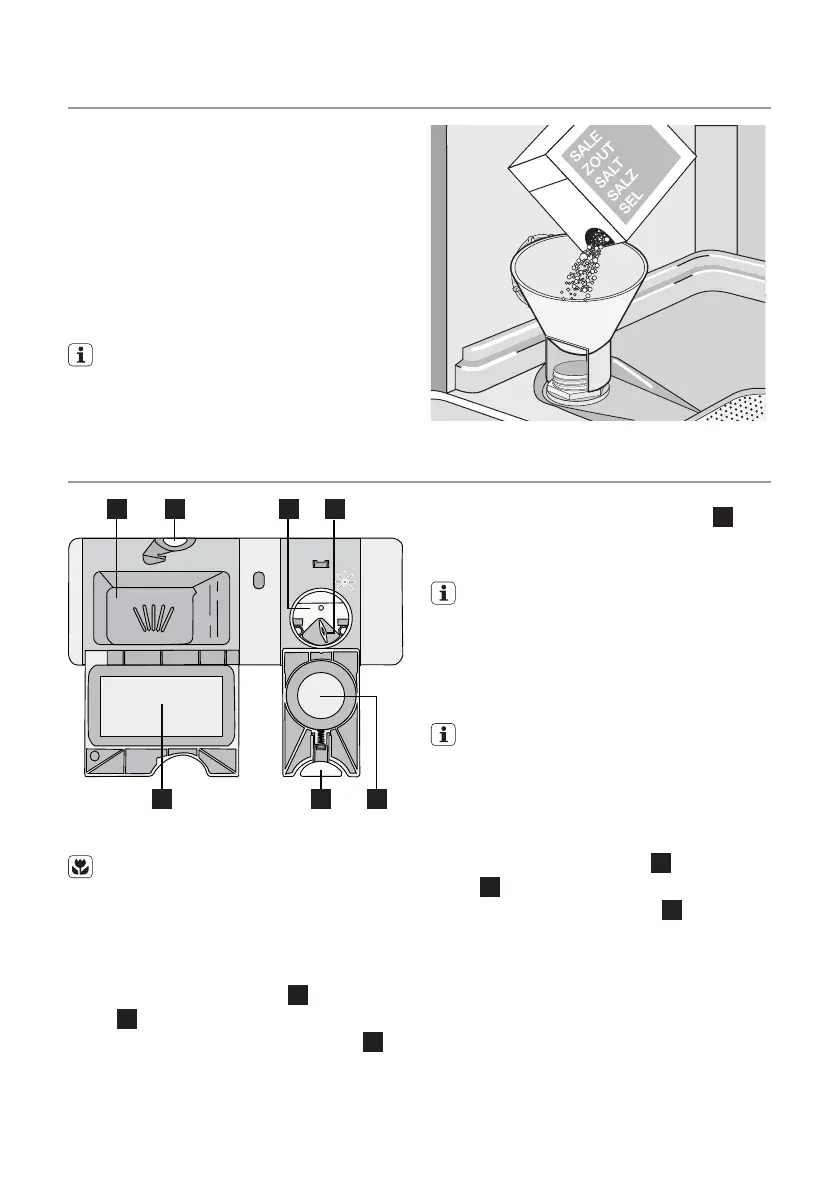 SALE
ZOUT
SALT
SALZ
SEL