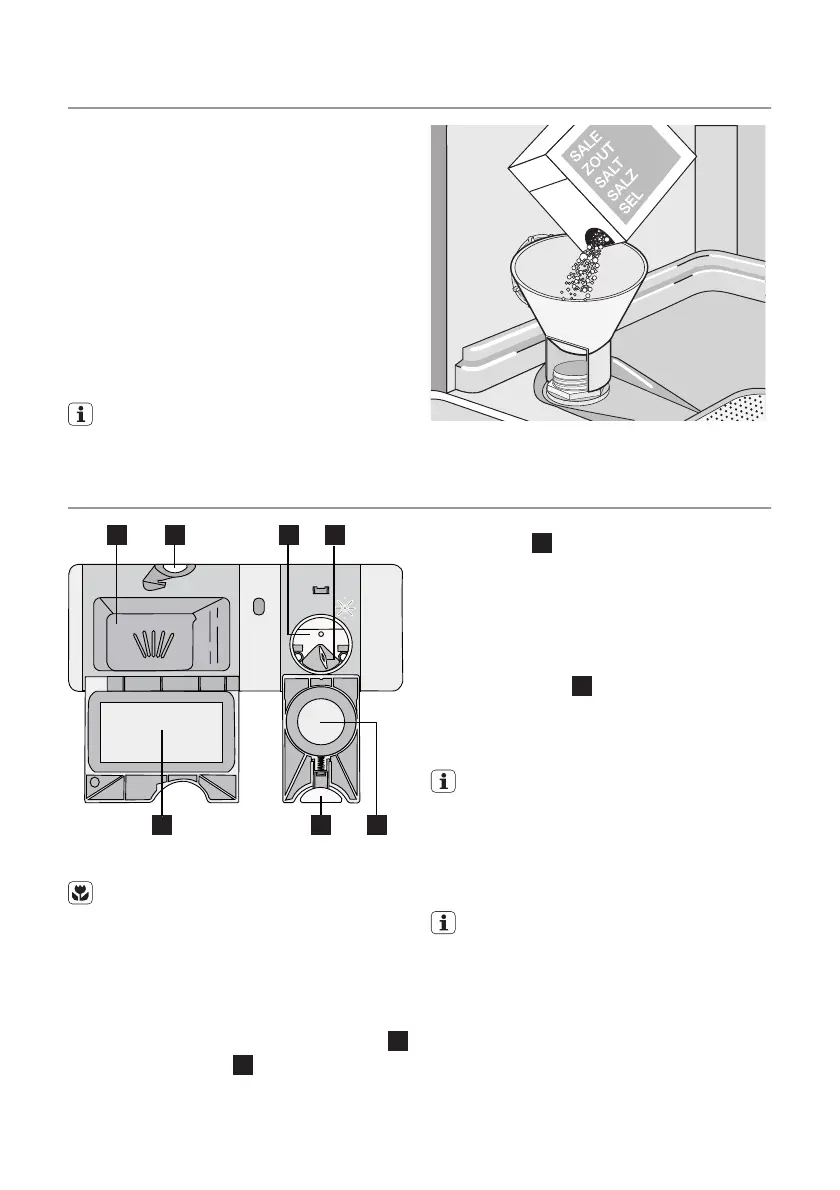 SALE
ZOUT
SALT
SALZ
SEL