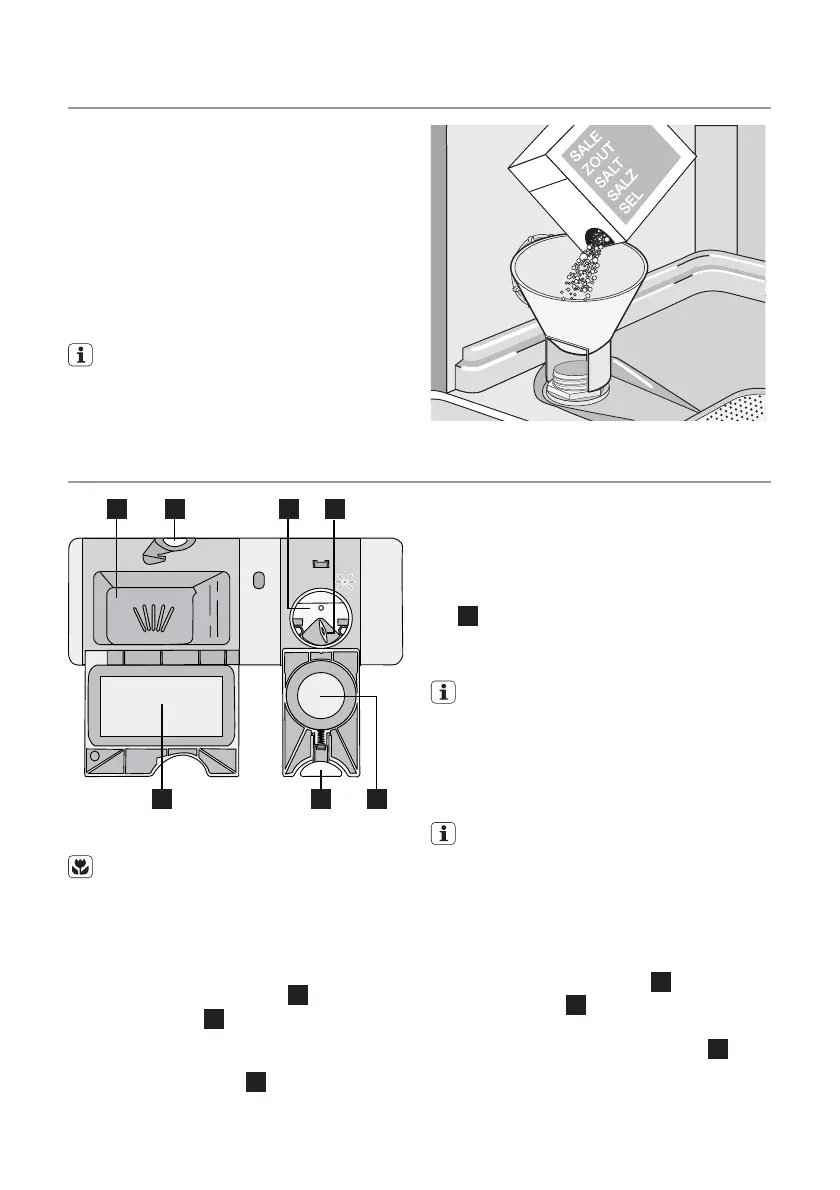 SALE
ZOUT
SALT
SALZ
SEL