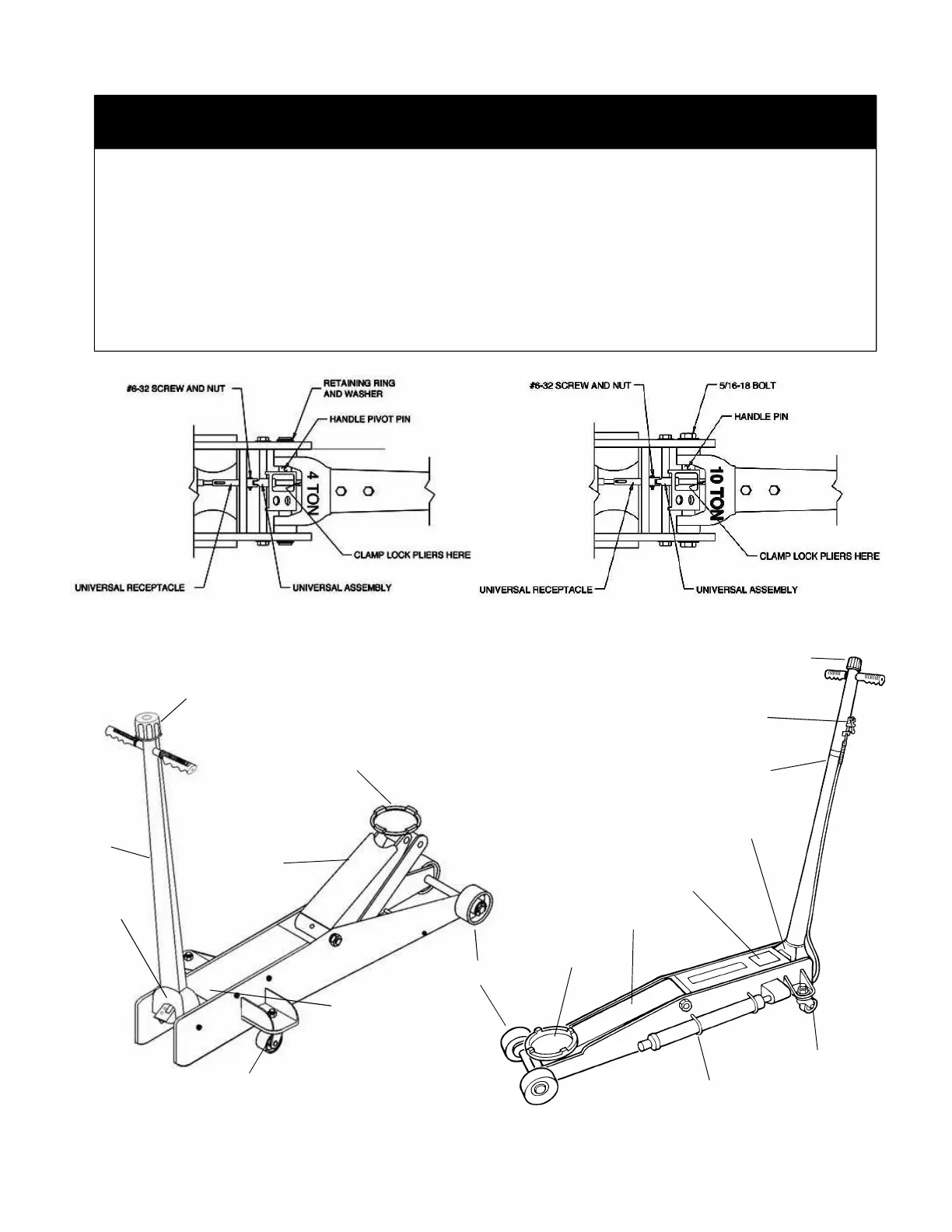 #6-32 SCREW AND NUT

RETAINING RING AND WASHER

HANDLE PIVOT PIN

4 TON

CLAMP LOCK PLIERS HERE

UNIVERSAL RECEPTACLE

UNIVERSAL ASSEMBLY

#6-32 SCREW AND NUT

5/16-18 BOLT

HANDLE PIN

10 TON

CLAMP LOCK PLIERS HERE

UNIVERSAL RECEPTACLE

UNIVERSAL ASSEMBLY