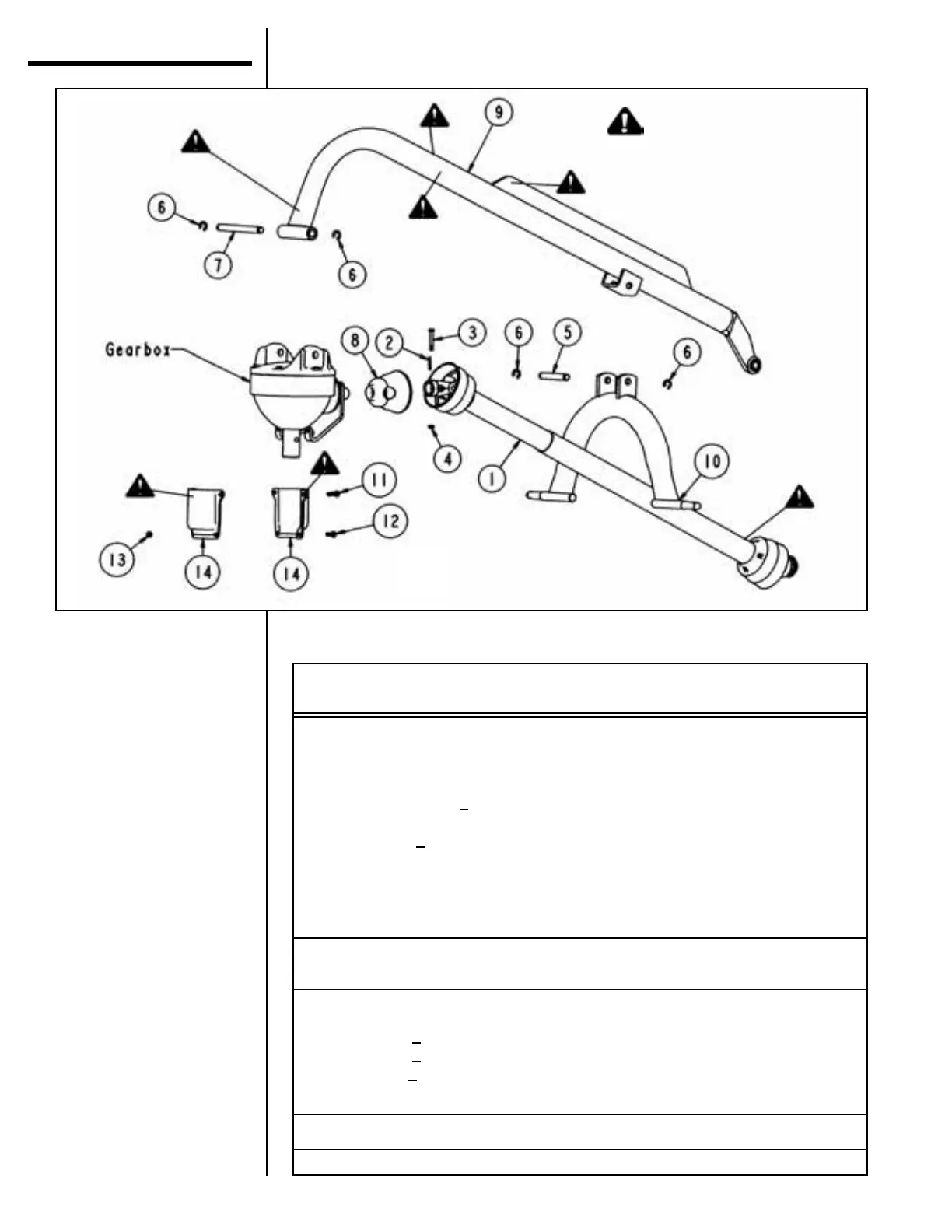 9

6

7

6

Gearbox

8

2

3

6

5

6

4

1

10

11

12

13

14

14