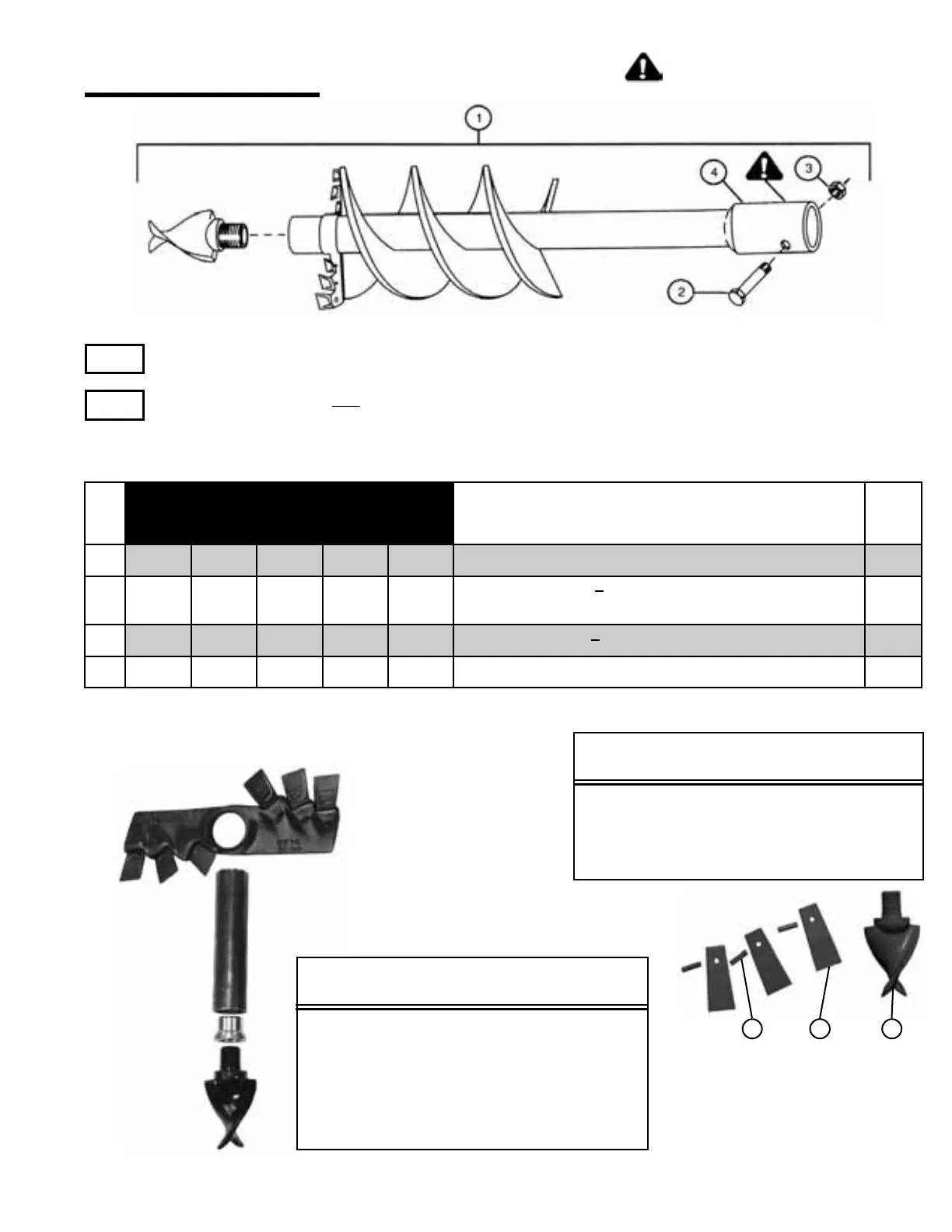 1

4

3

2