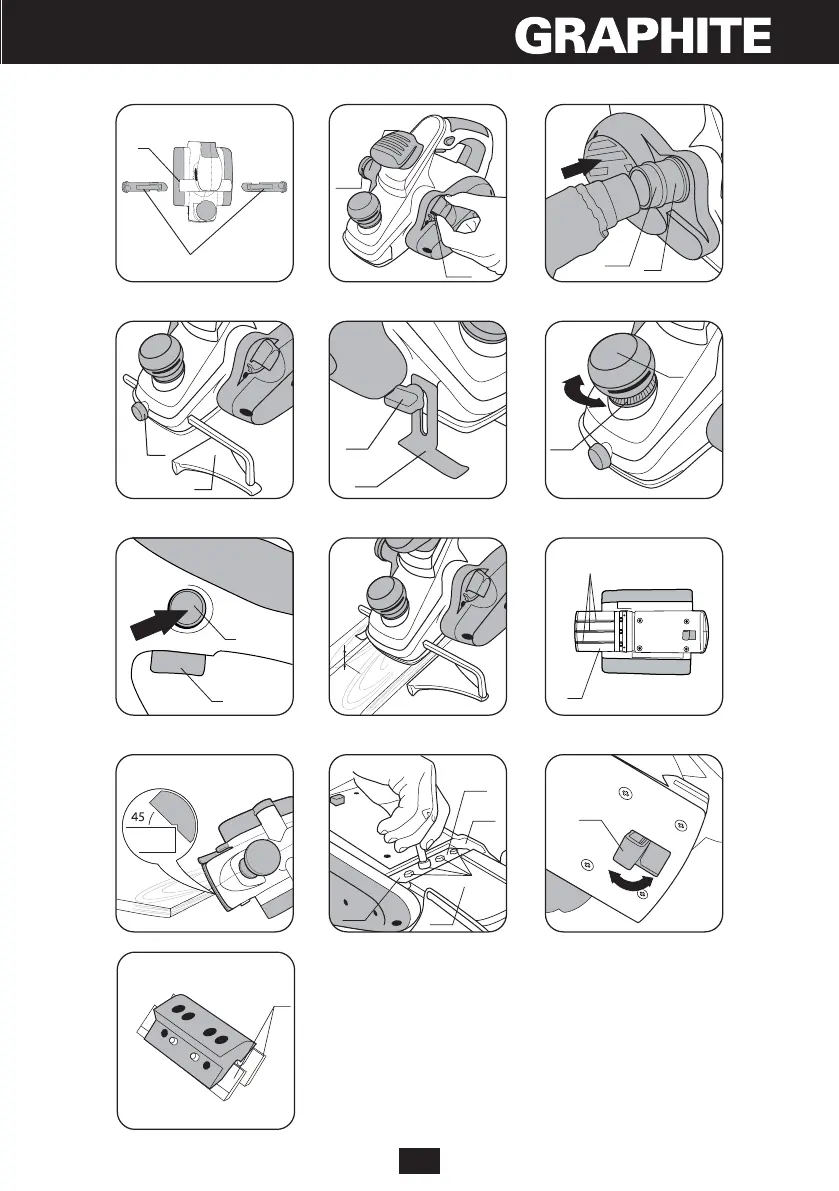 GRAPHITE

45