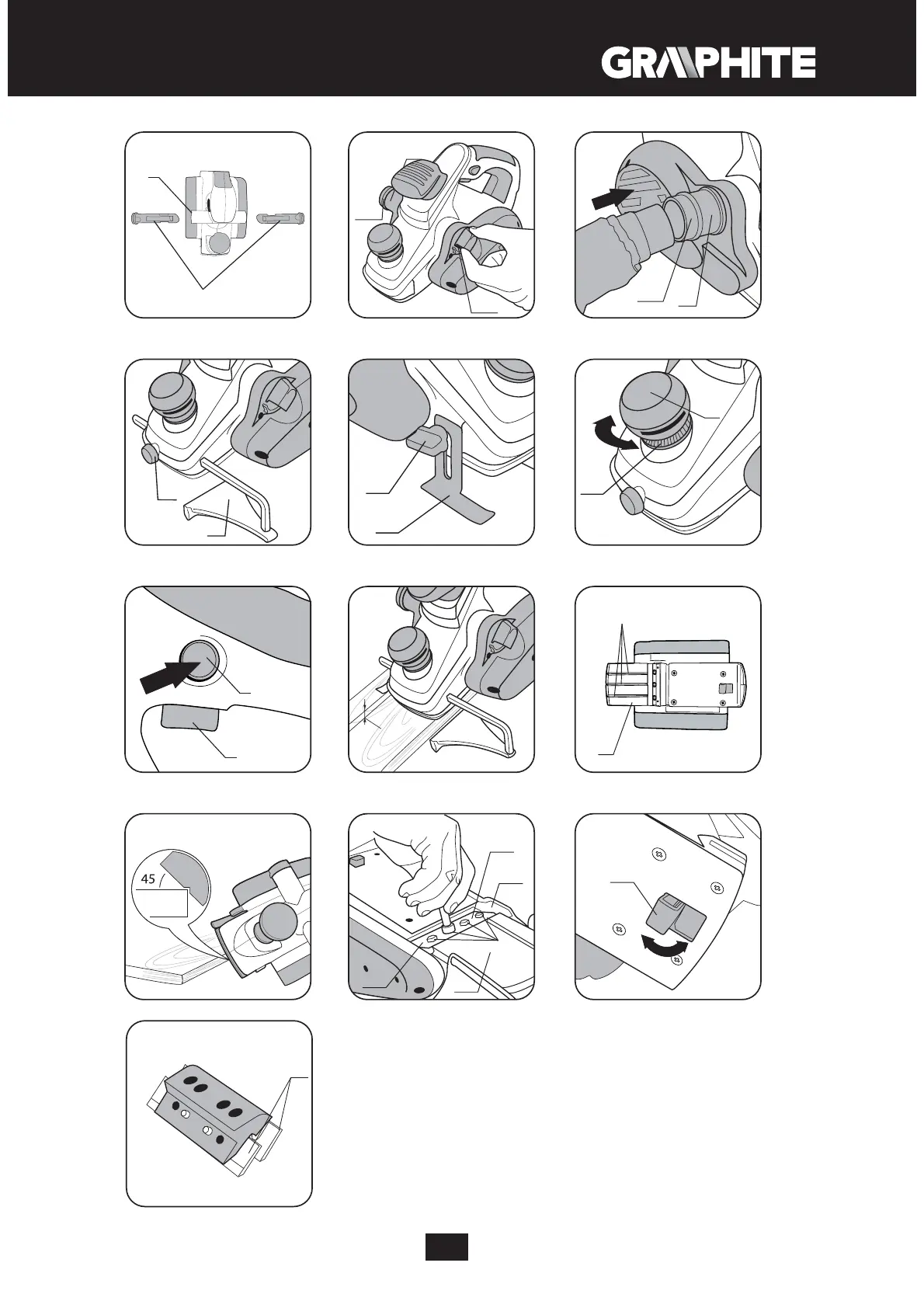 GRAPHITE

45