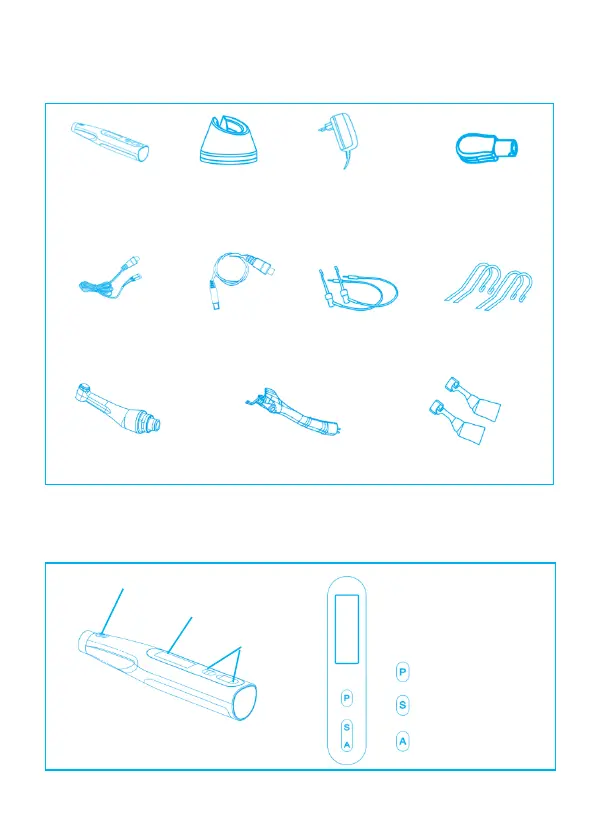 P

S

A

P

S

A