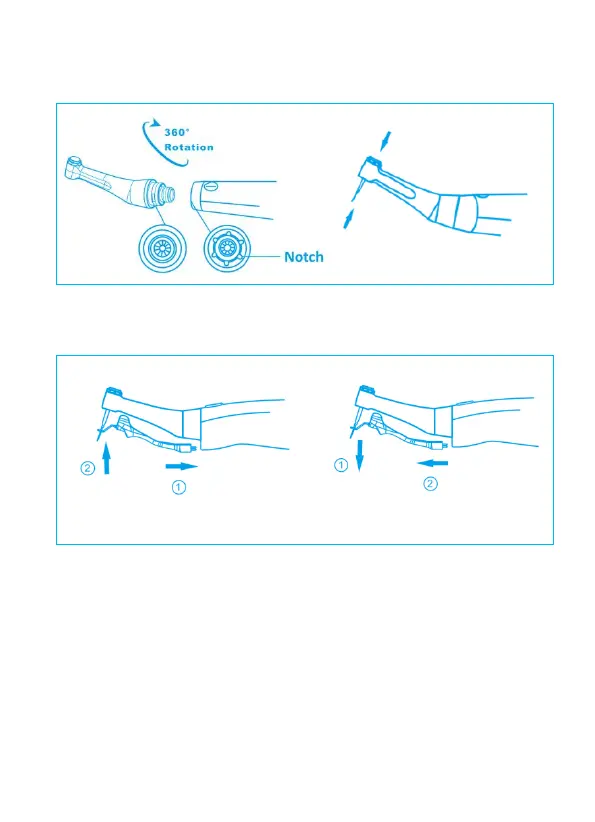 360°
Rotation

Notch

②
①

①
②