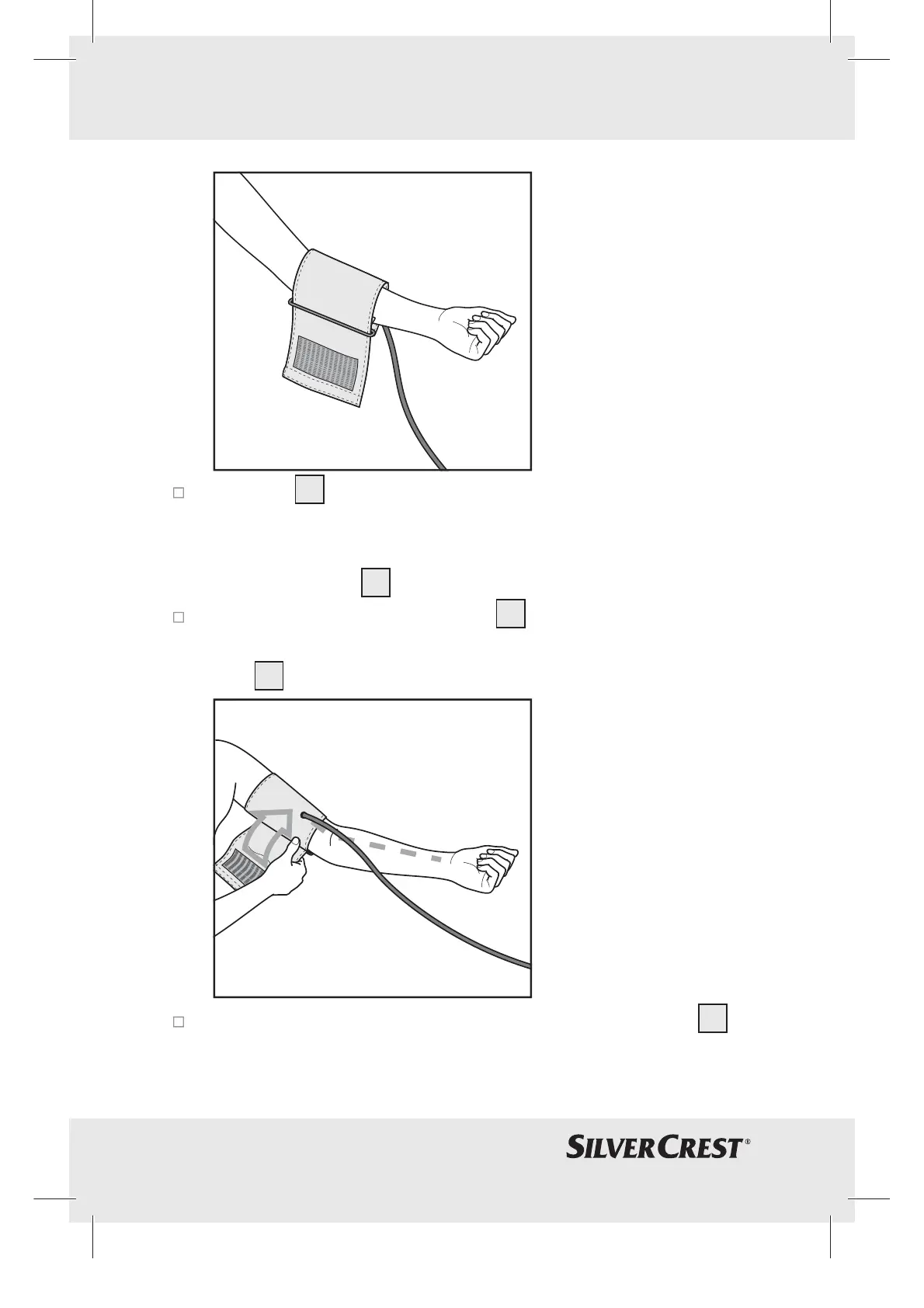 SILVERCREST®