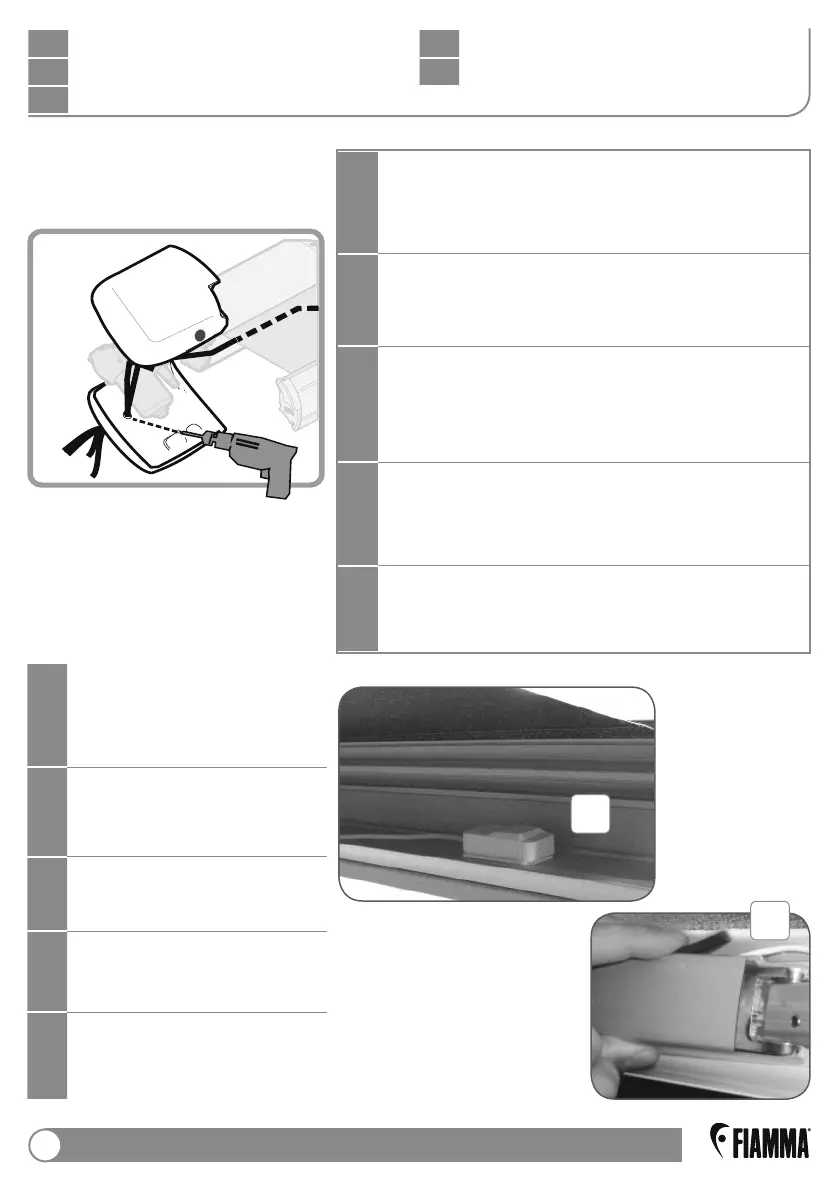 FIAMMA