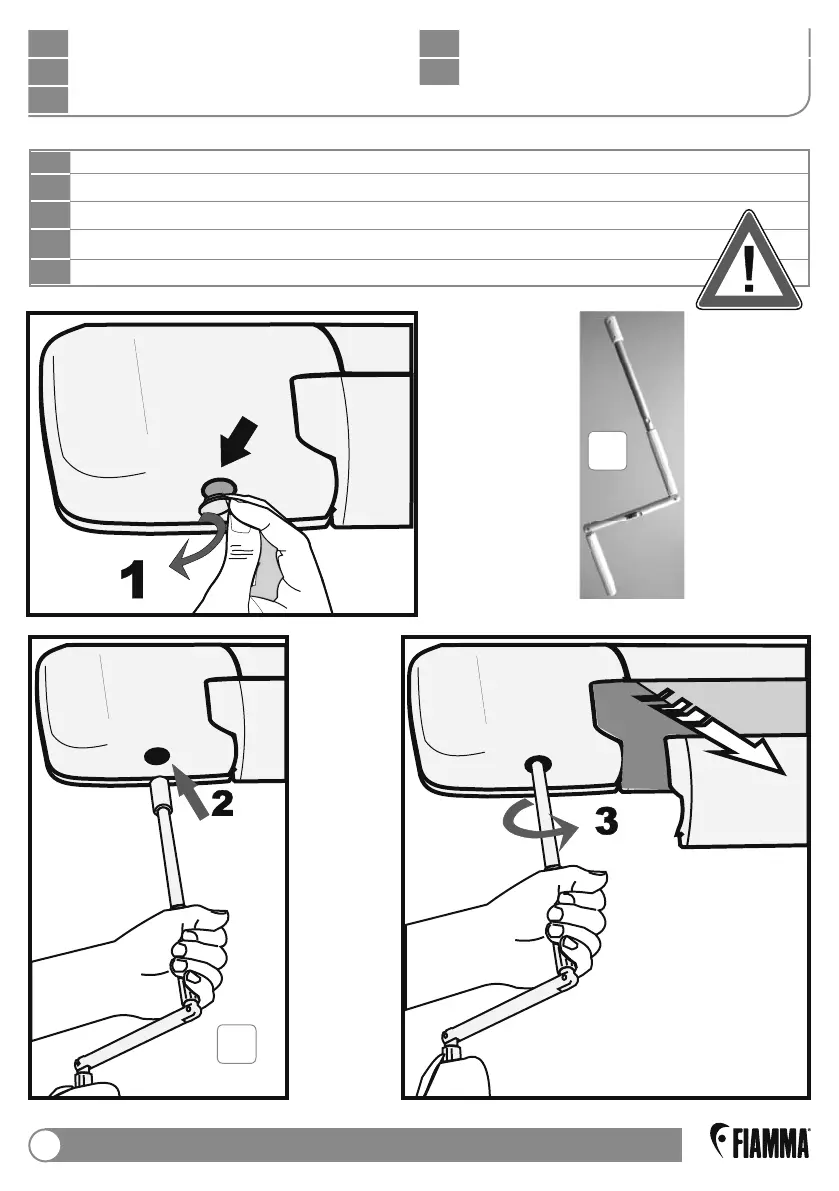 1

2

3

FIAMMA