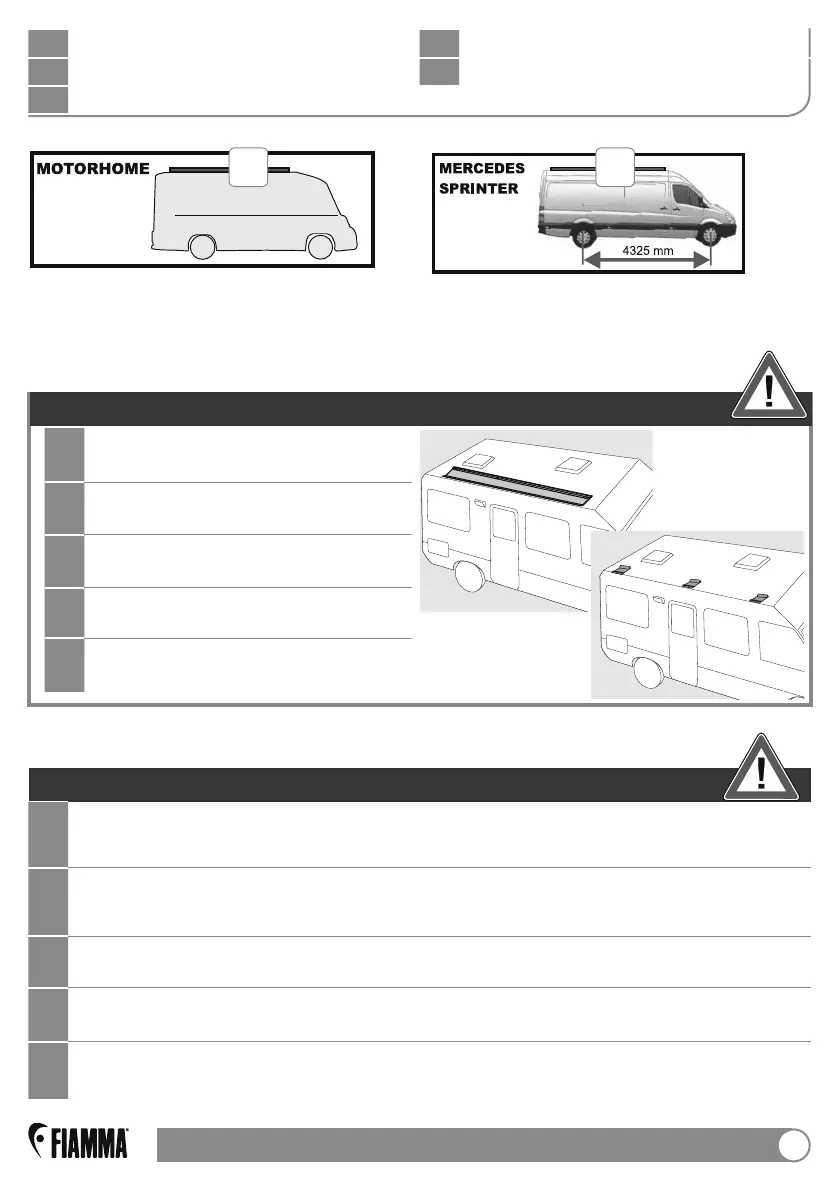 MOTORHOME

MERCEDES SPRINTER

4325 mm

FIAMMA