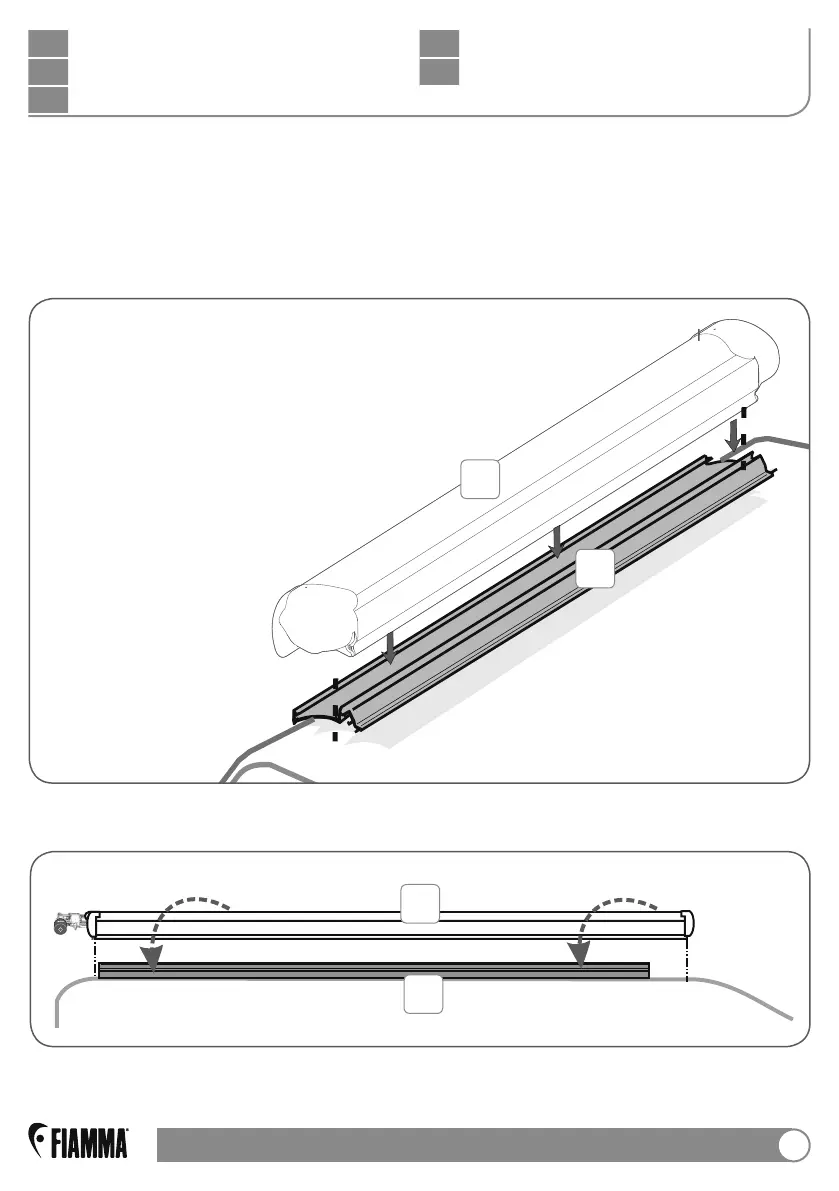 FIAMMA