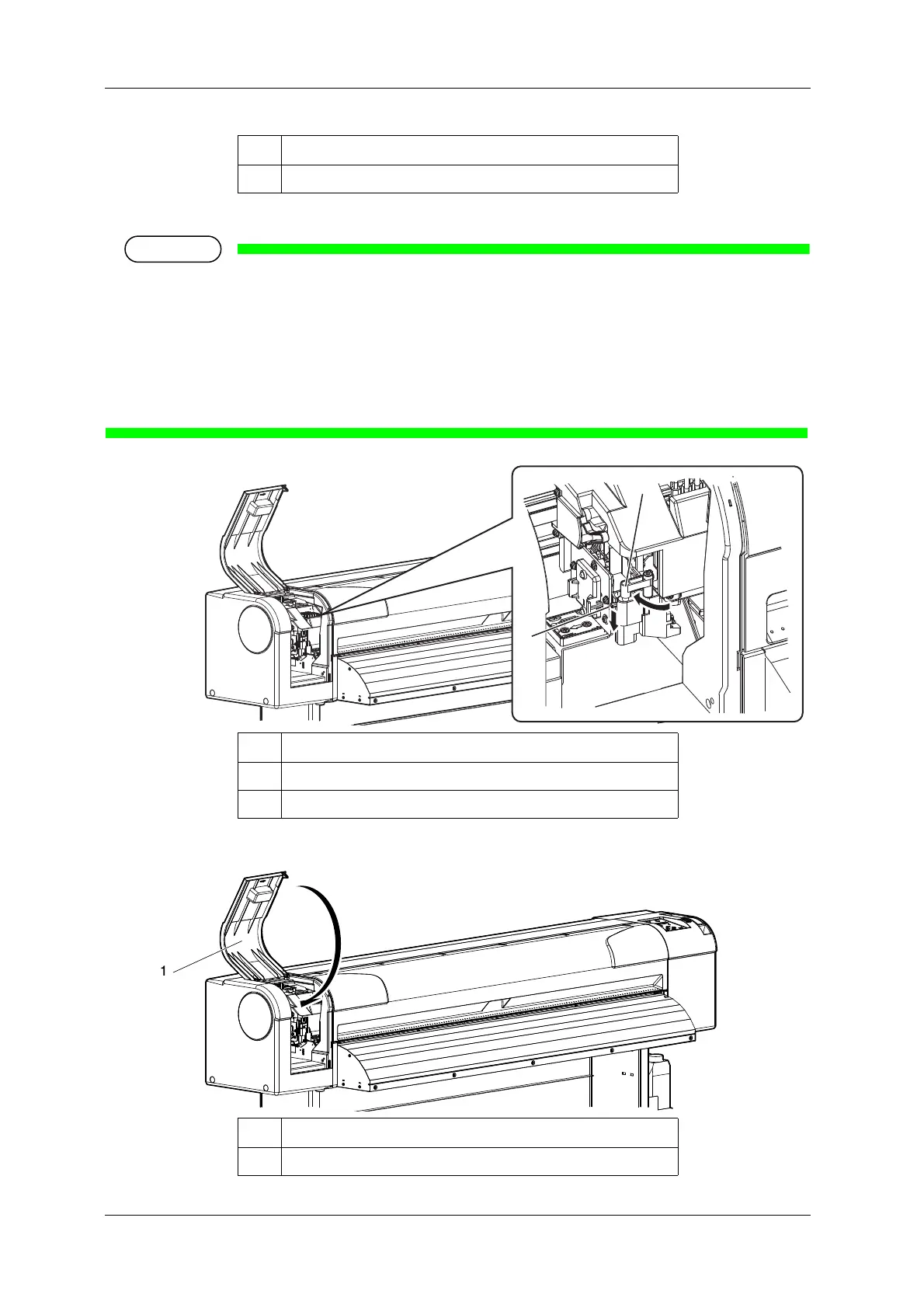 1