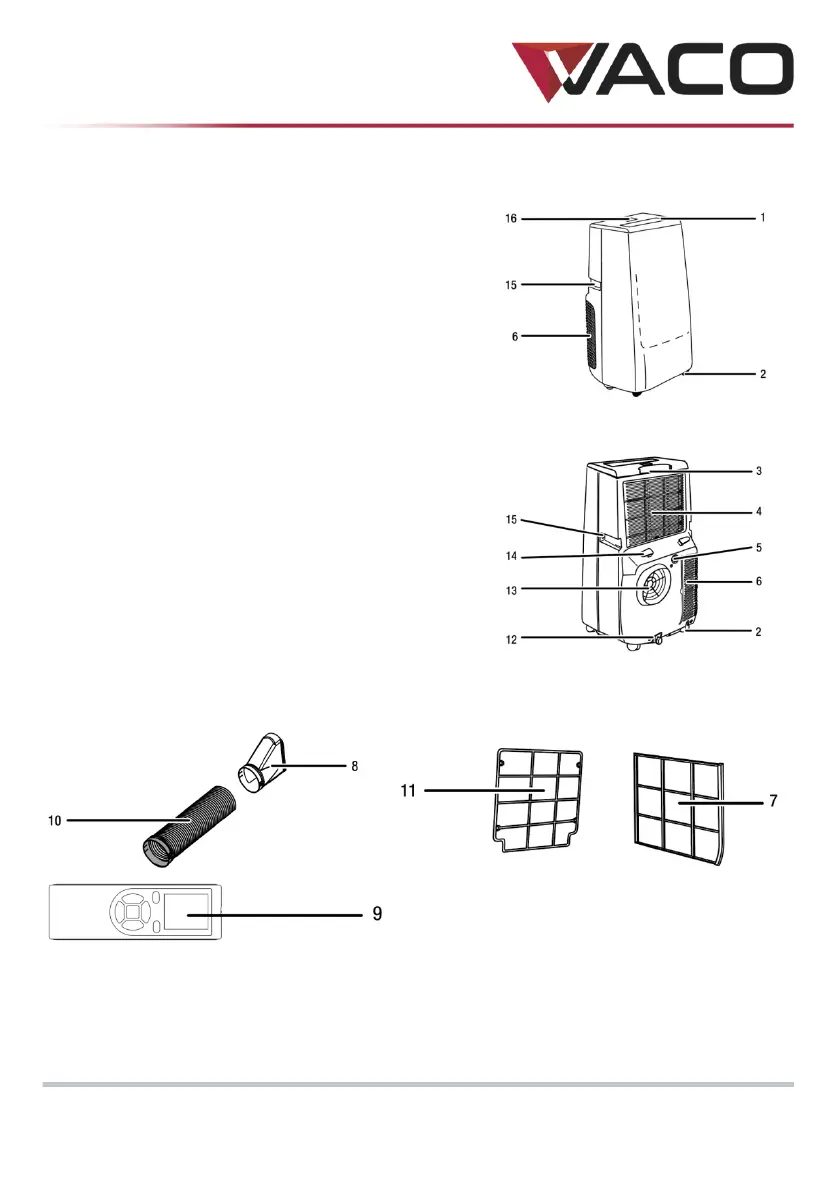 VACO

16
1
15
6
2

3
4
15
14
5
13
6
12
2

8
10
11
7
9