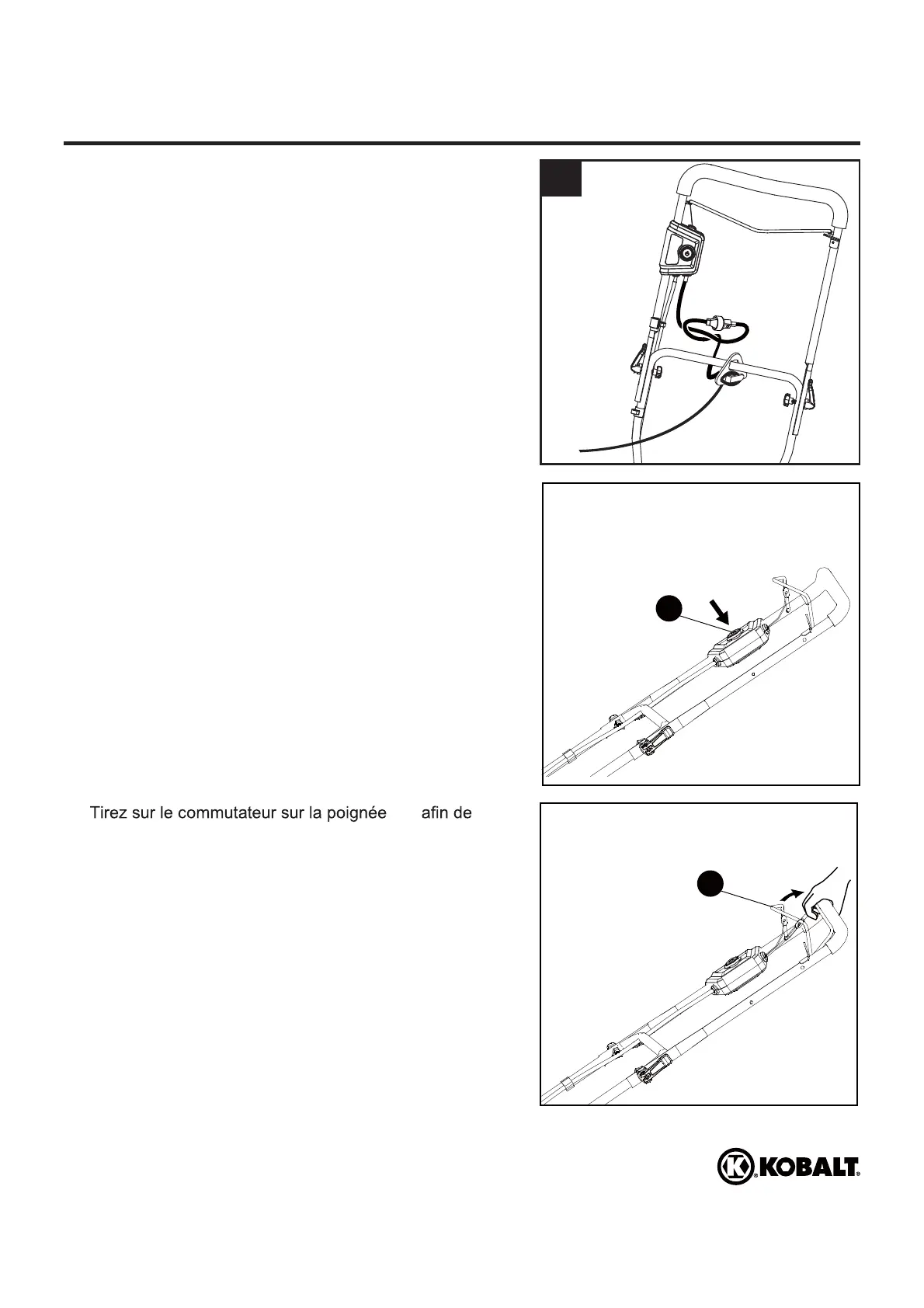 Tirez sur le commutateur sur la poignée afin de

KOBALT