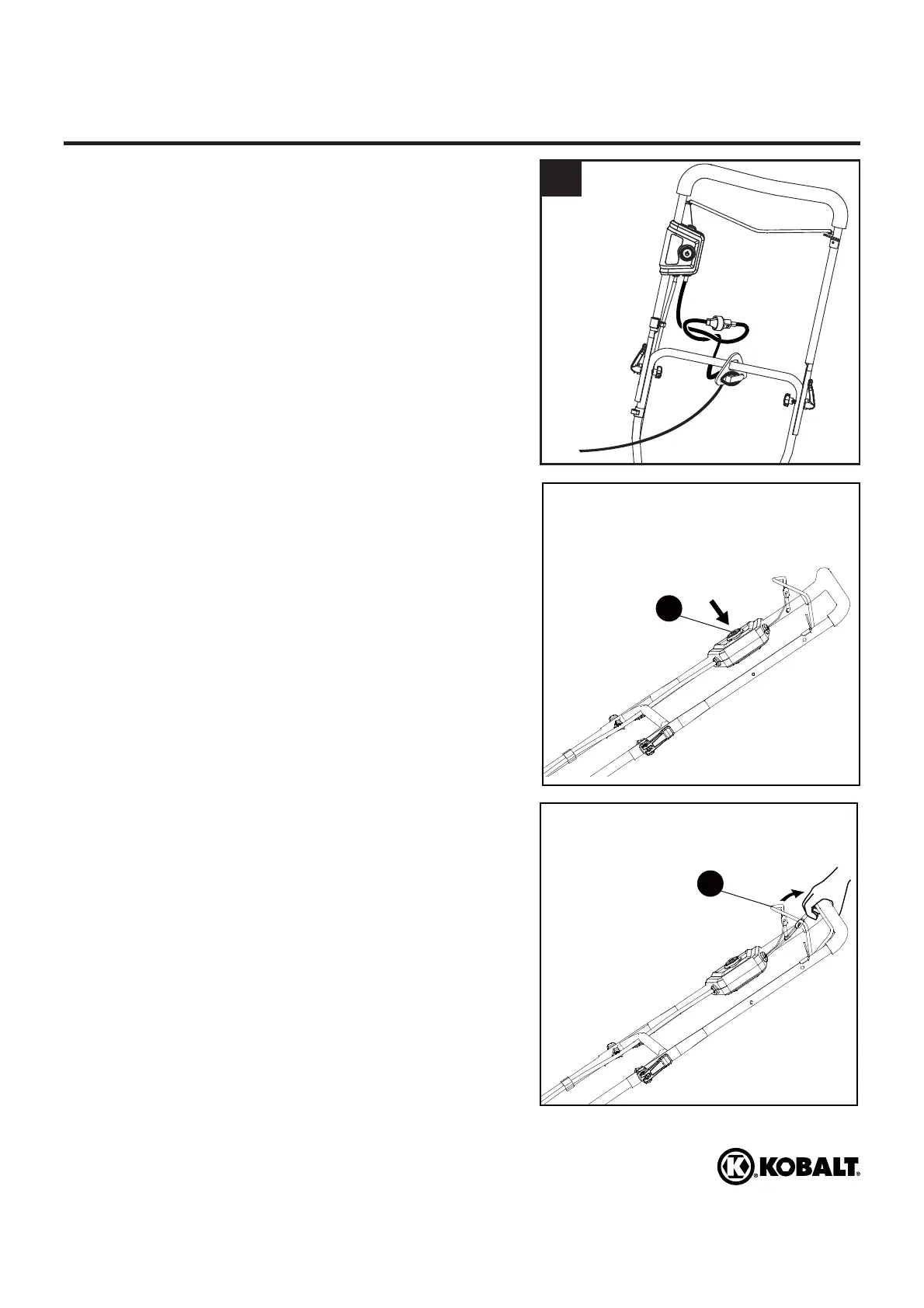 KOBALT