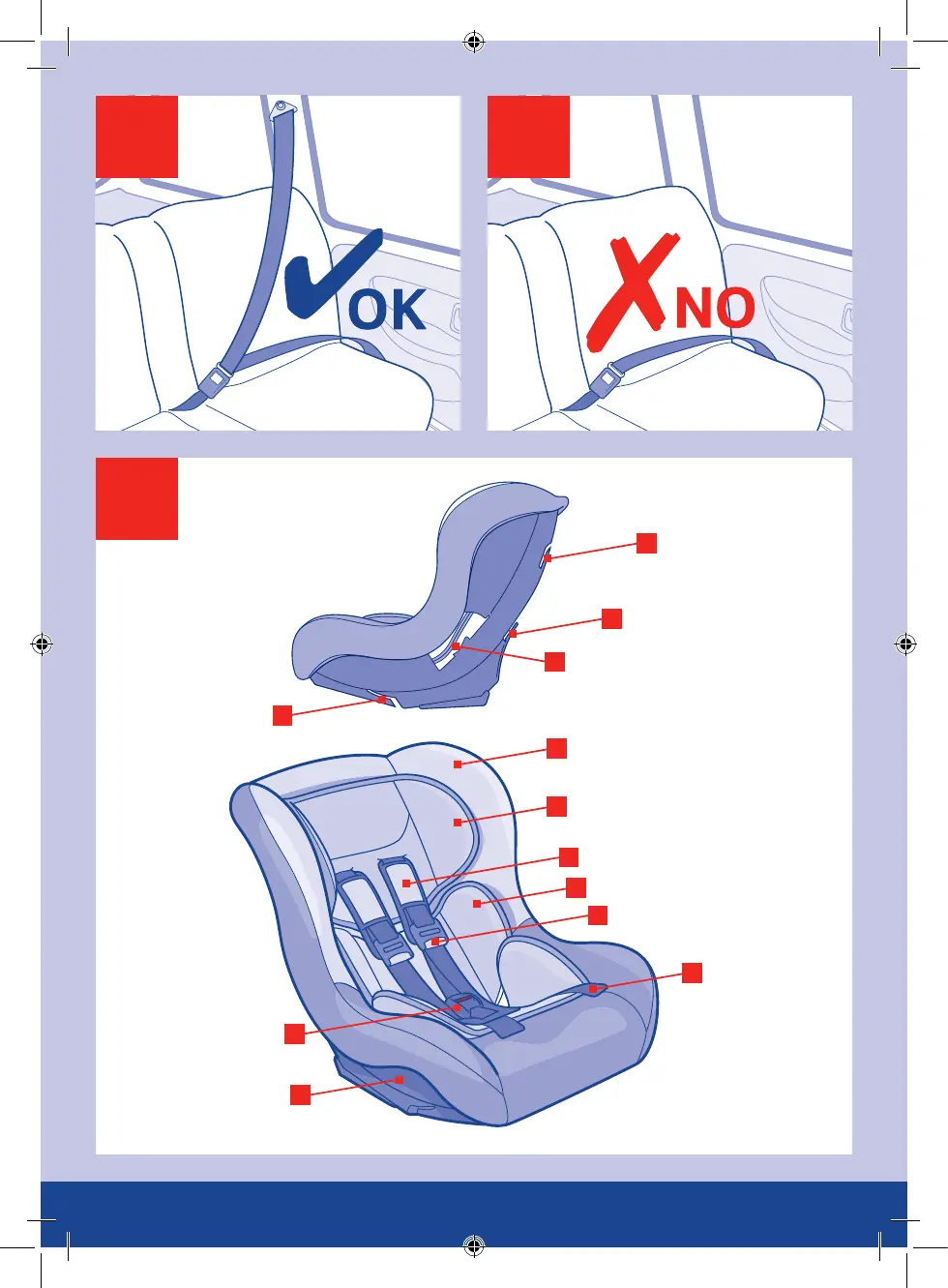 OK

NO