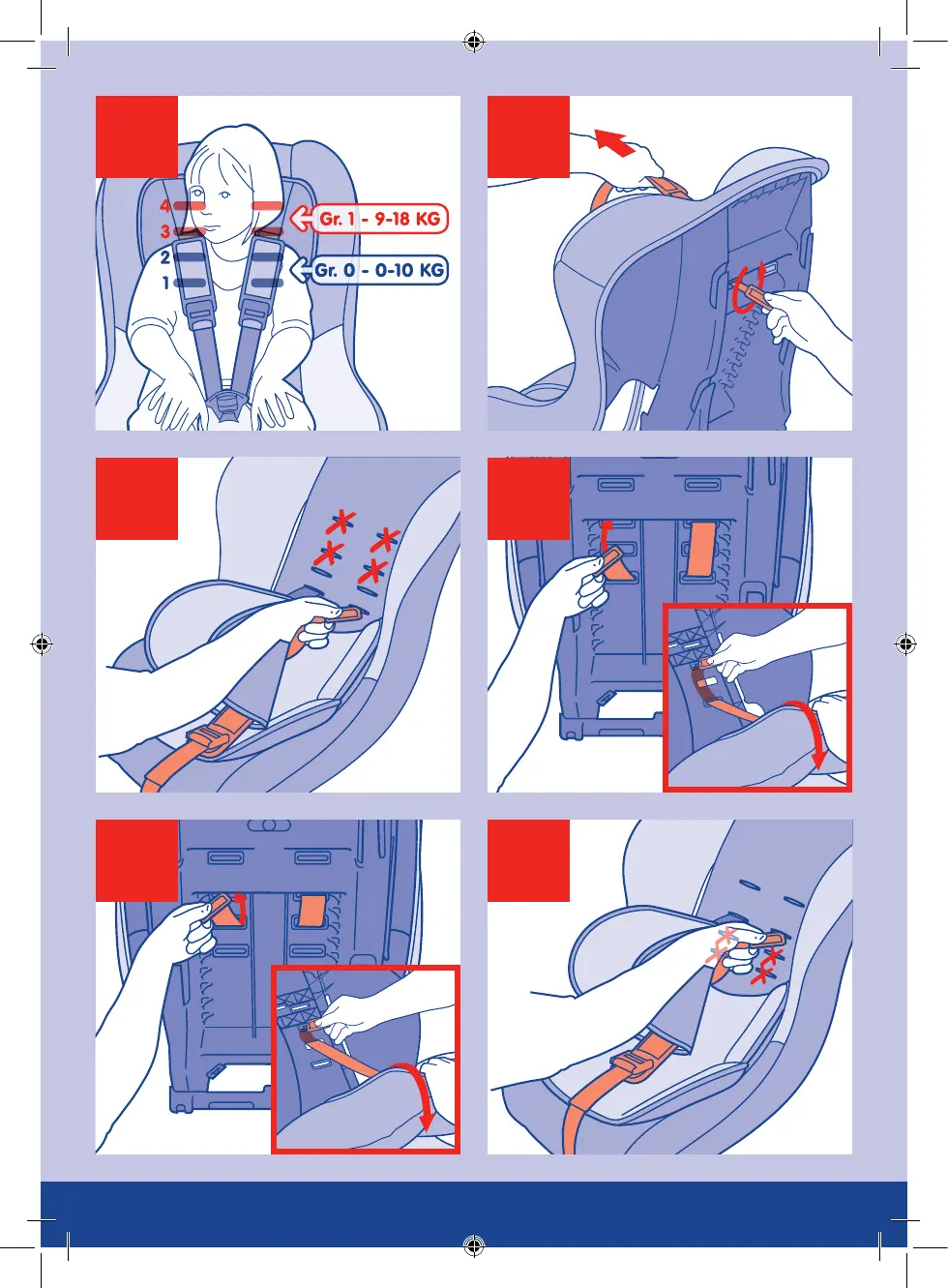 4
3
2
1
Gr. 1 - 9-18 KG
Gr. 0 - 0-10 KG