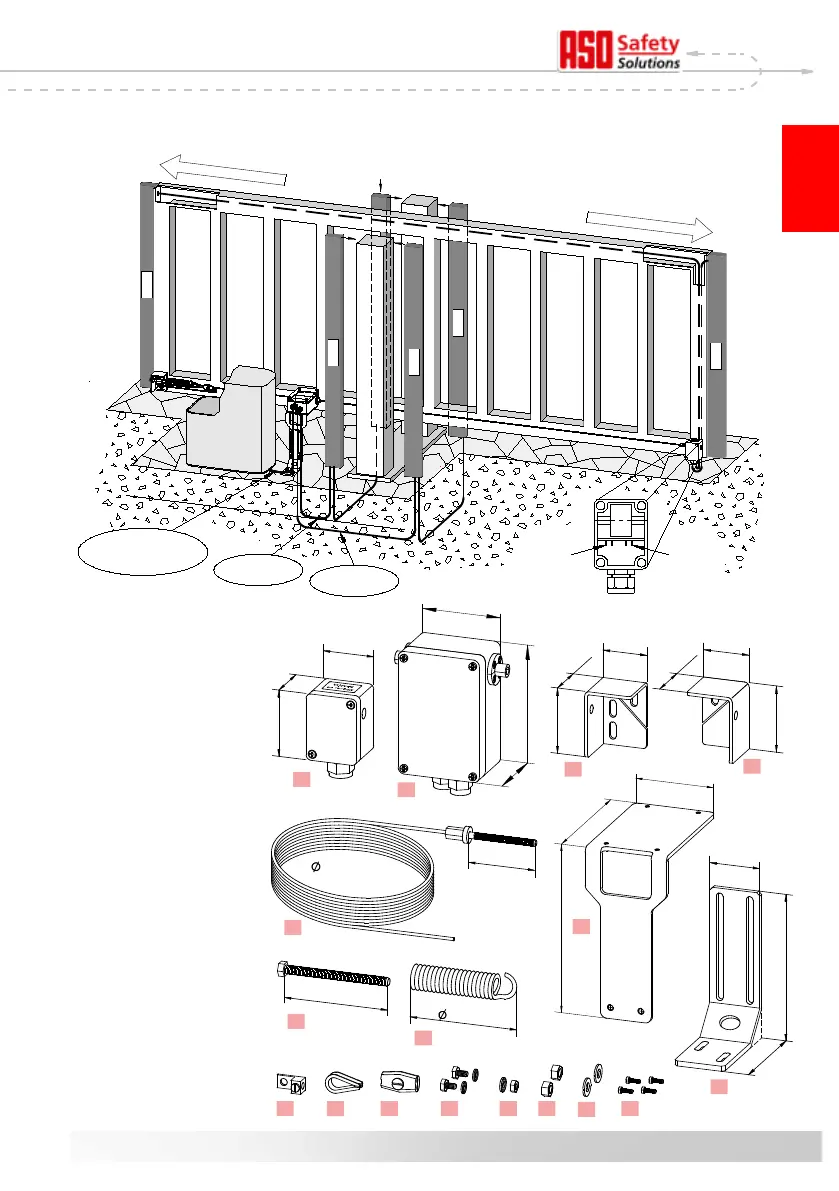 ASO Safety Solutions