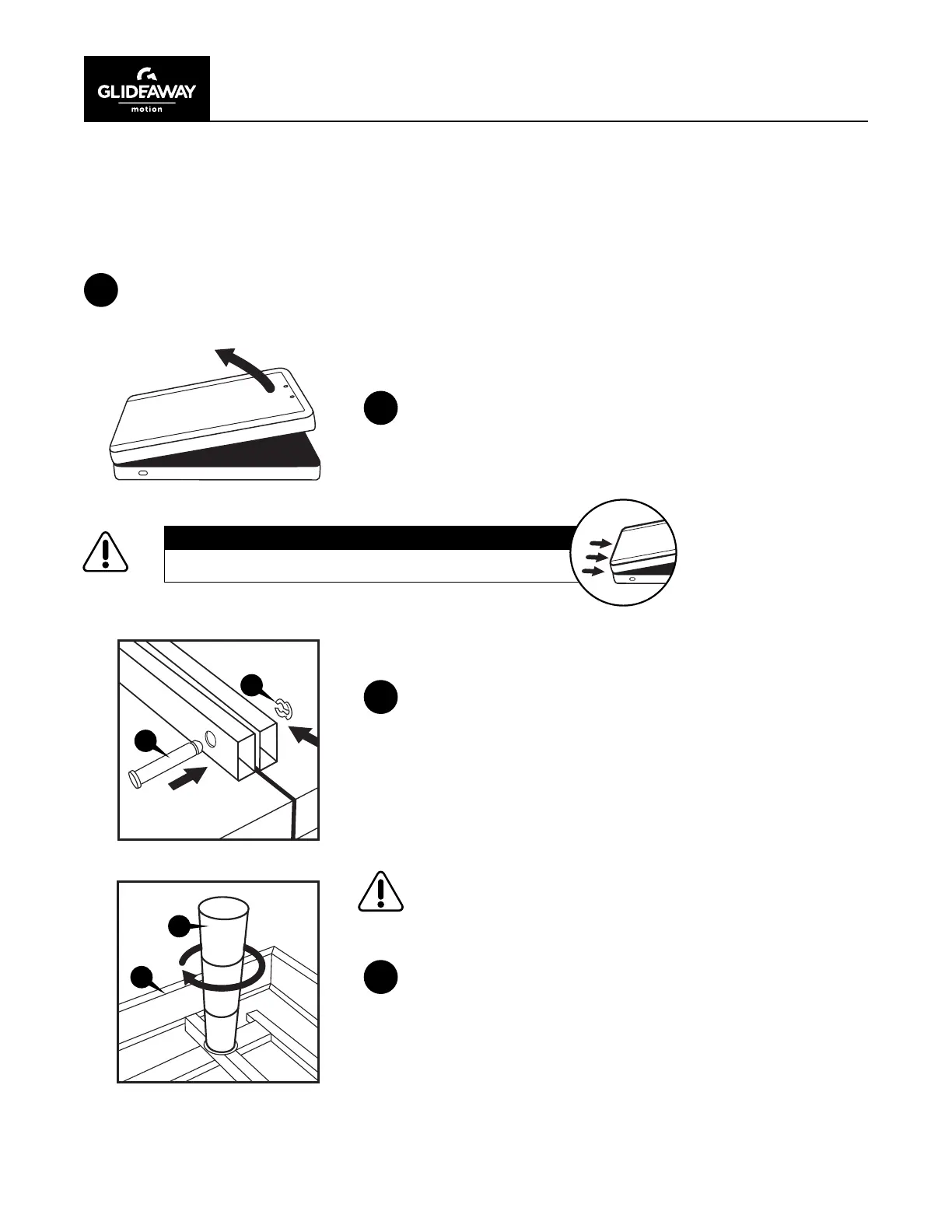 GLIDEAWAY
motion