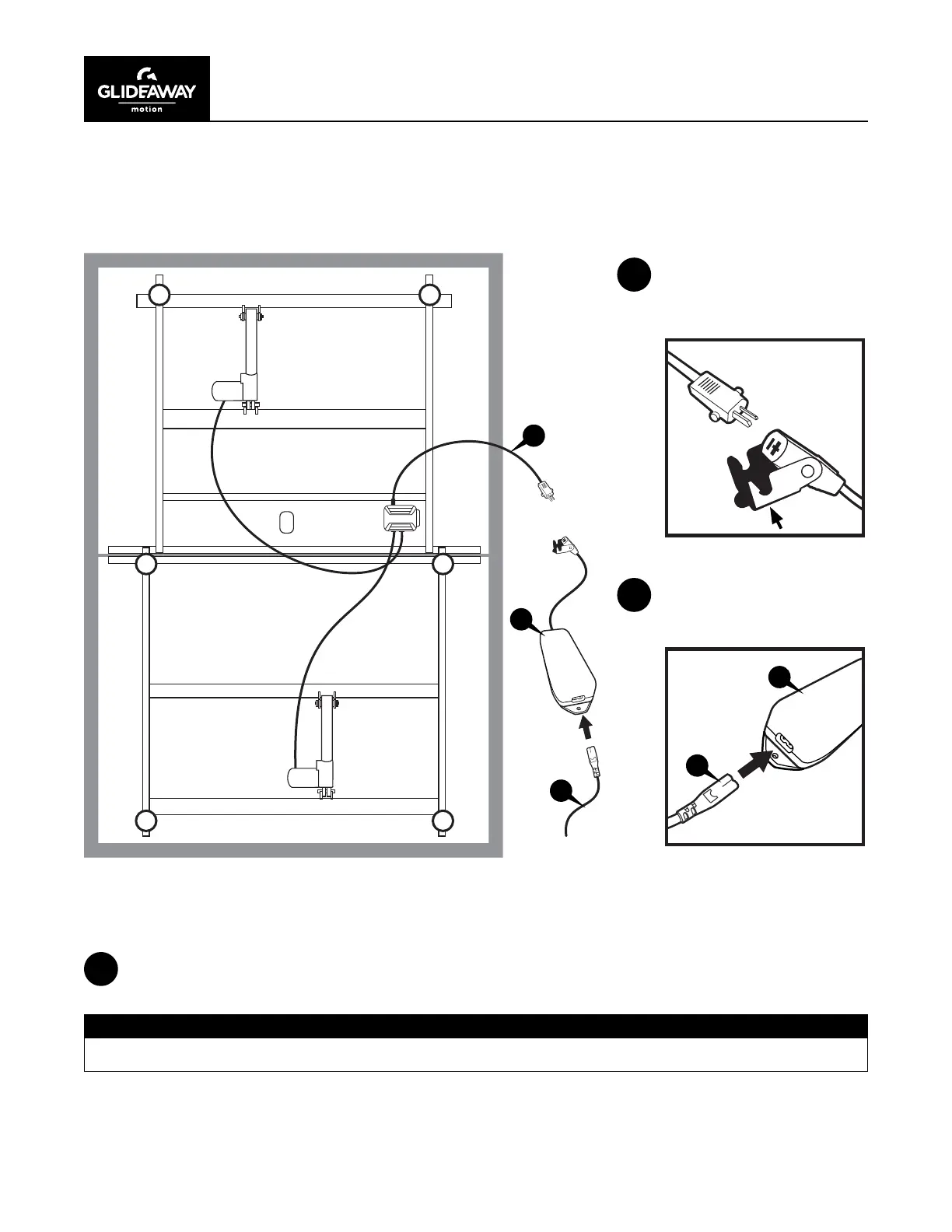 GLIDEAWAY
motion