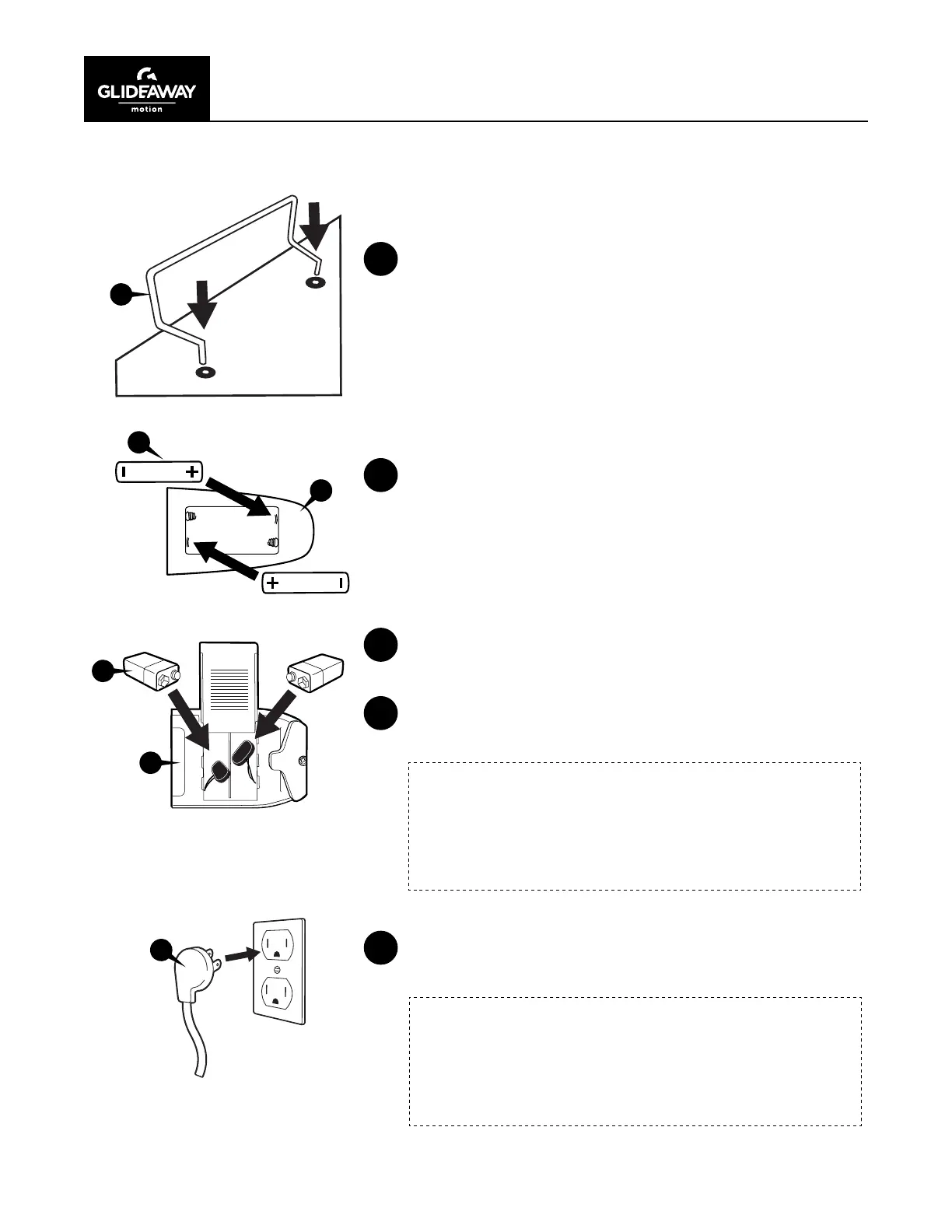 GLIDEAWAY
motion